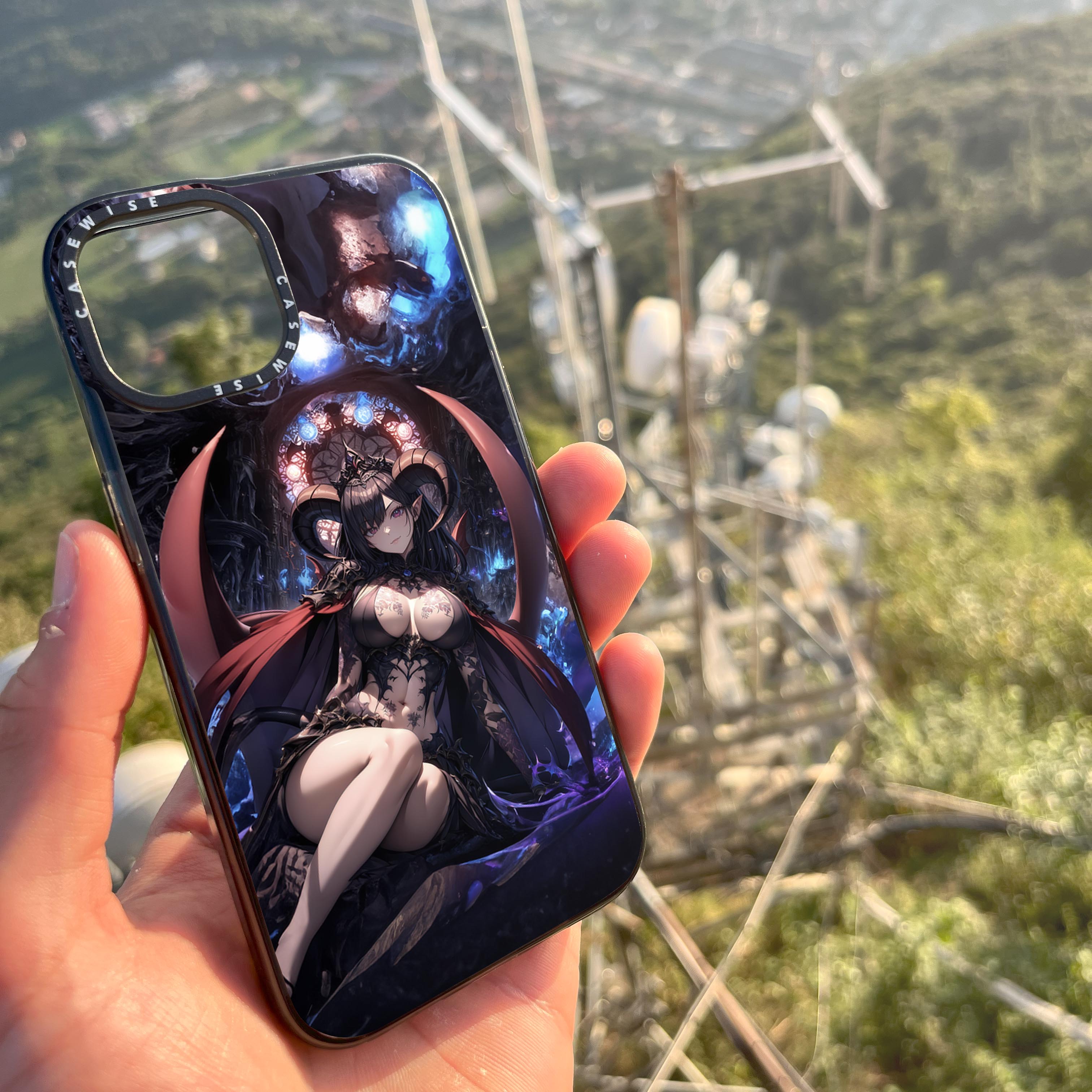 CASEWISE CASEWISE