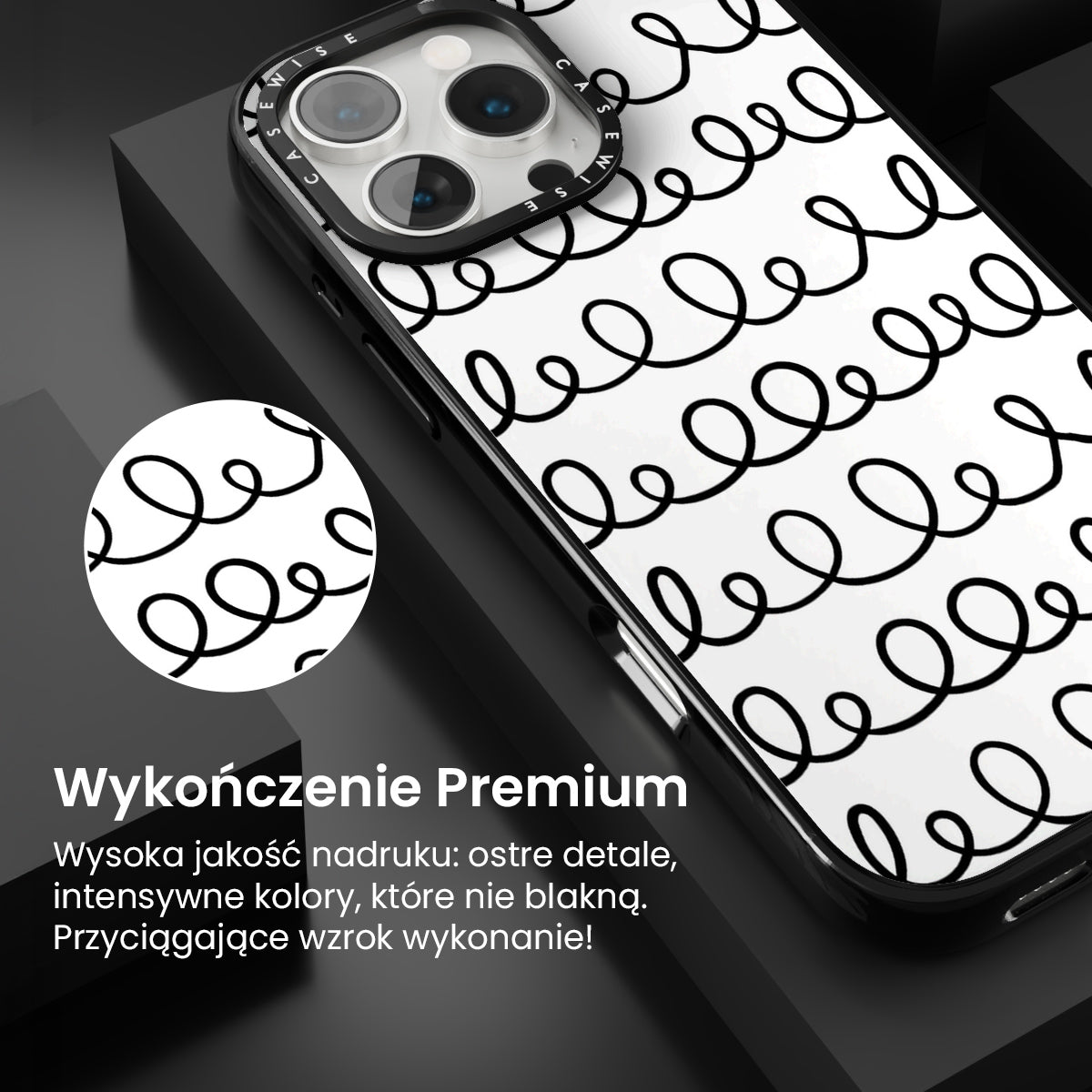 CASEWISE CASEWISE

Wykończenie Premium

Wysoka jakość nadruku: ostre detale, intensywne kolory, które nie blakną. Przyciągające wzrok wykonanie!