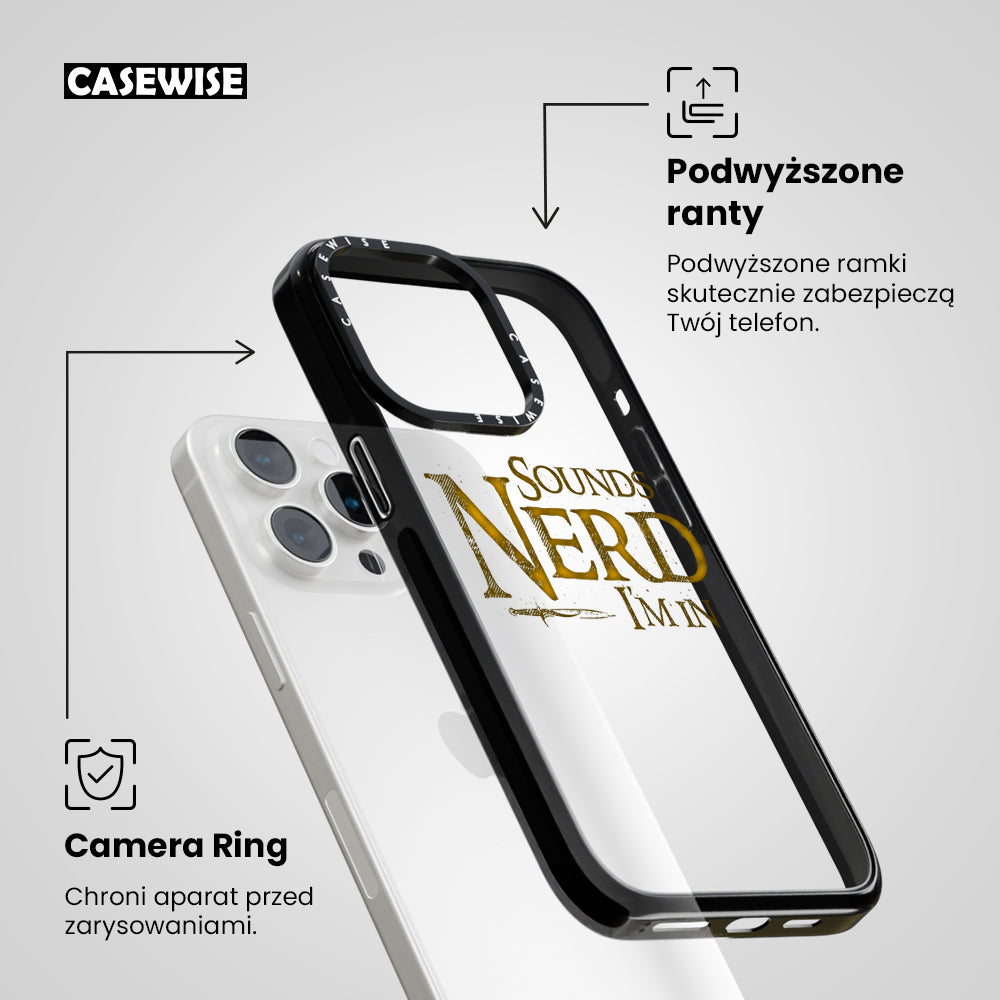 CASEWISE

Podwyższone ranty

Podwyższone ramki skutecznie zabezpieczą Twój telefon.

CASEWISE CASEWISE

SOUNDS NERD I'M IN

Camera Ring

Chroni aparat przed zarysowaniami.