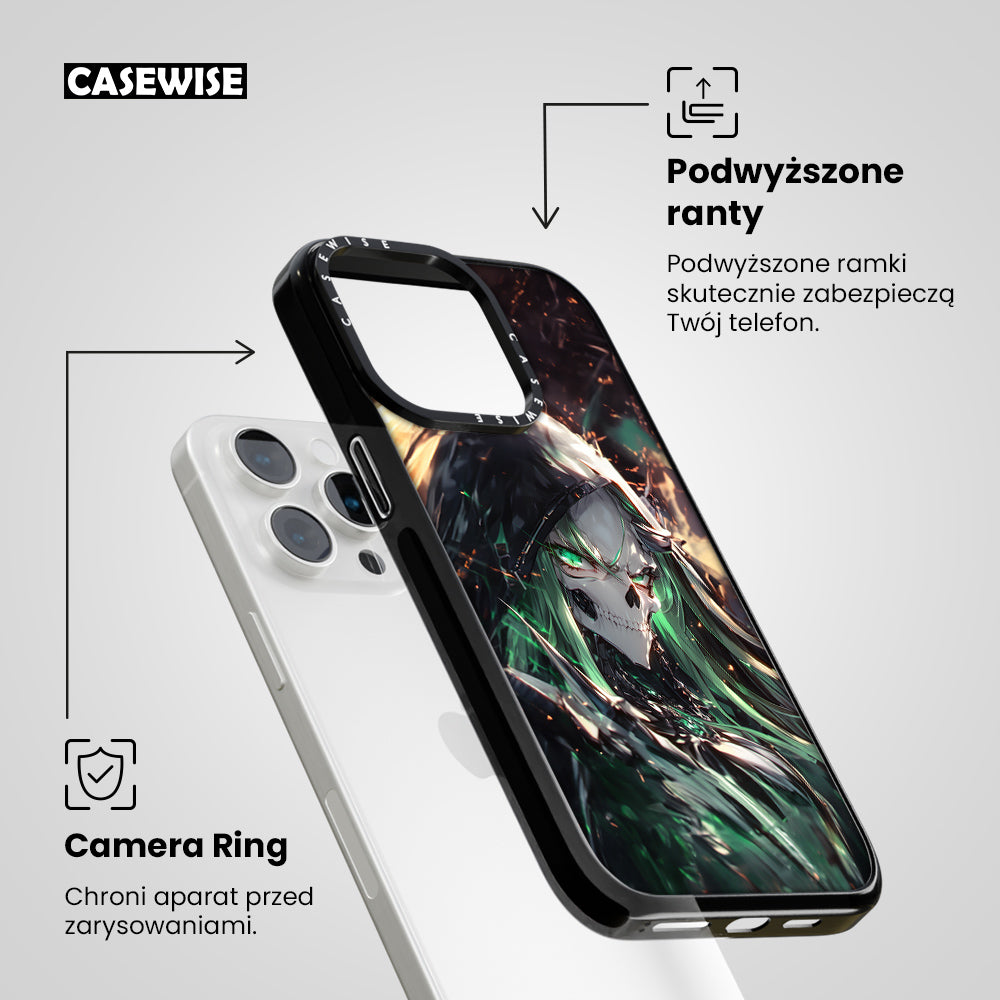 CASEWISE

Podwyższone ranty

Podwyższone ramki skutecznie zabezpieczą Twój telefon.

CASEWISE CASEWISE

Camera Ring

Chroni aparat przed zarysowaniami.