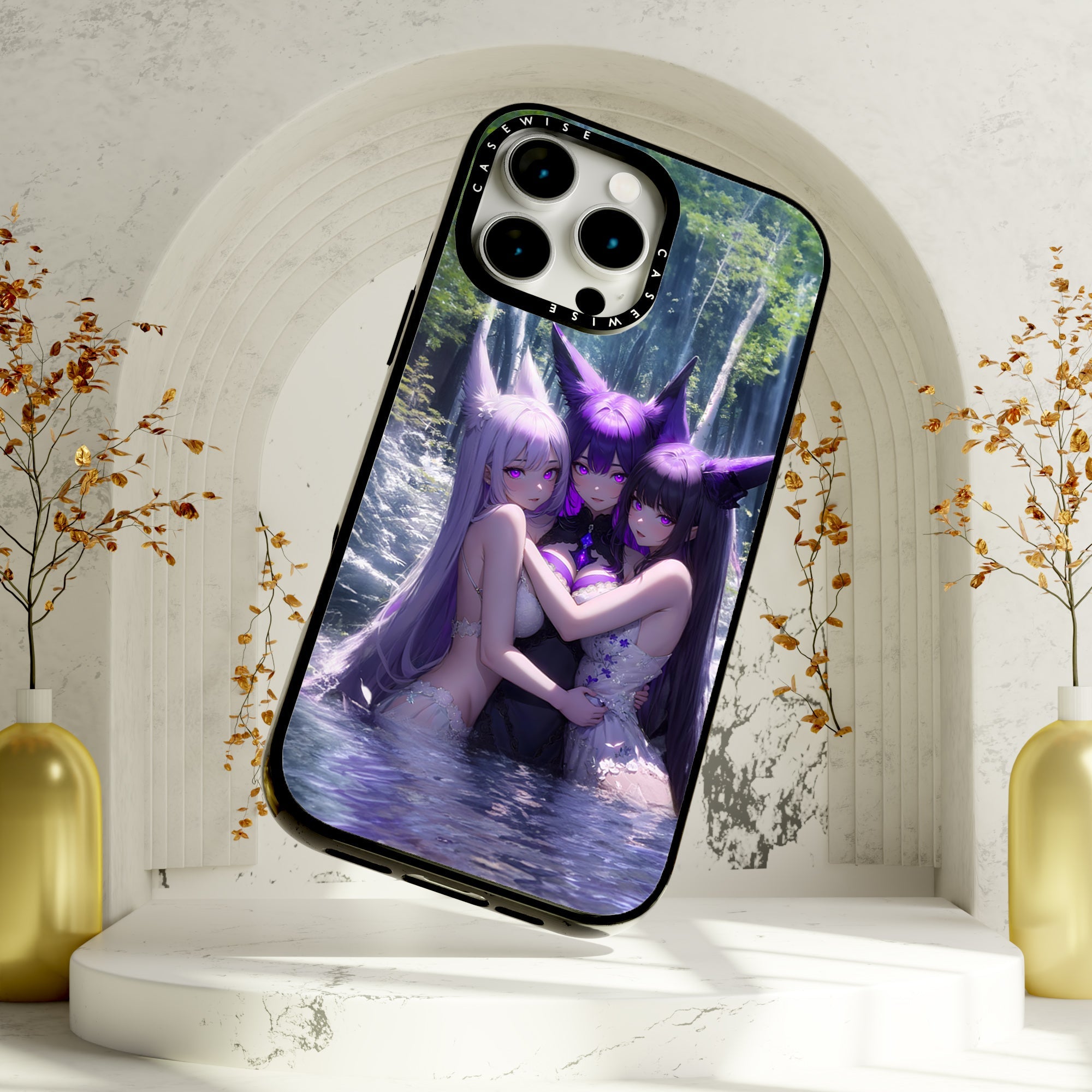 CASEWISE
CASEWISE