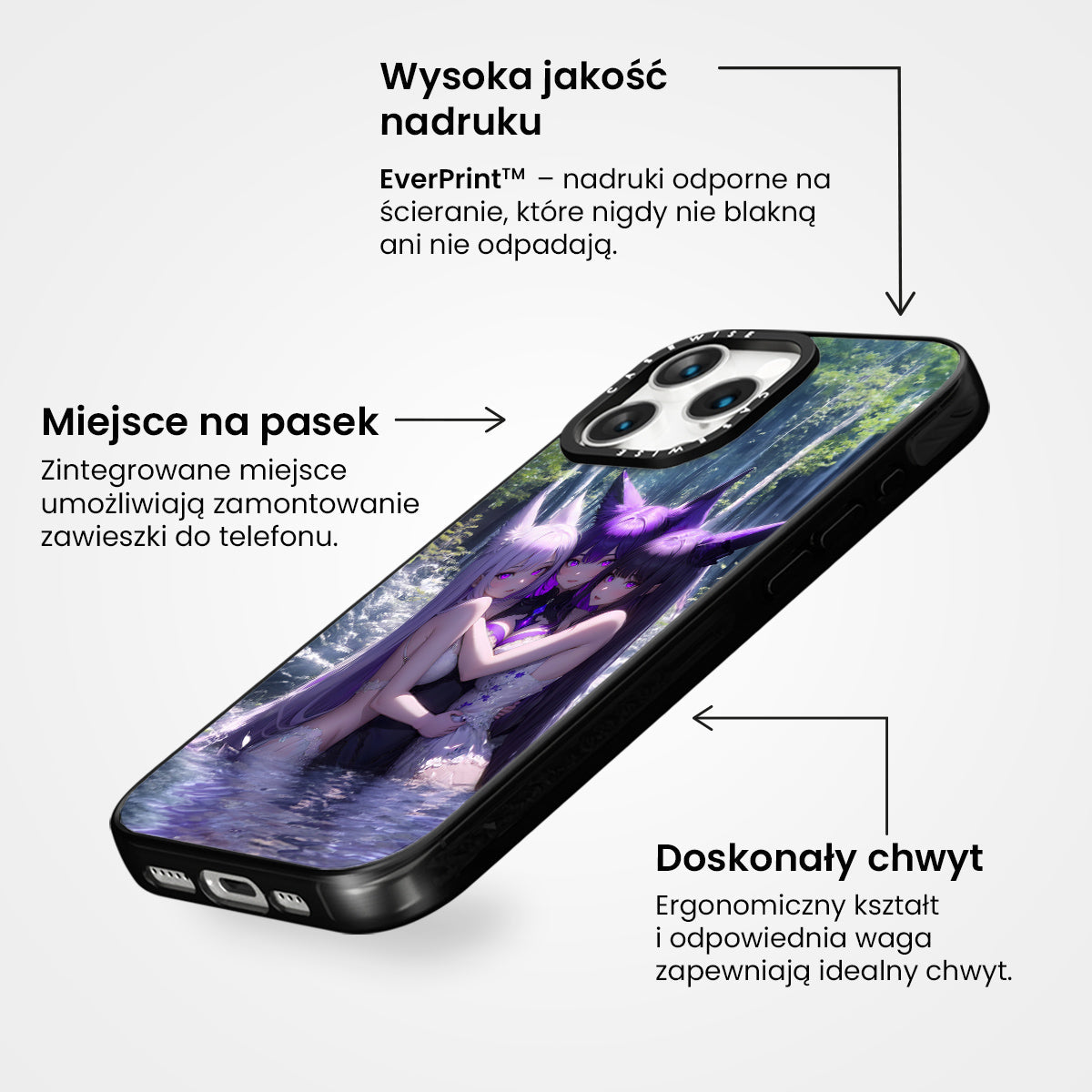 Wysoka jakość nadruku

EverPrint™ – nadruki odporne na ścieranie, które nigdy nie blakną ani nie odpadają.

CASEWISE

CASEWISE

Miejsce na pasek

Zintegrowane miejsce umożliwiają zamontowanie zawieszki do telefonu.

Doskonały chwyt

Ergonomiczny kształt i odpowiednia waga zapewniają idealny chwyt.