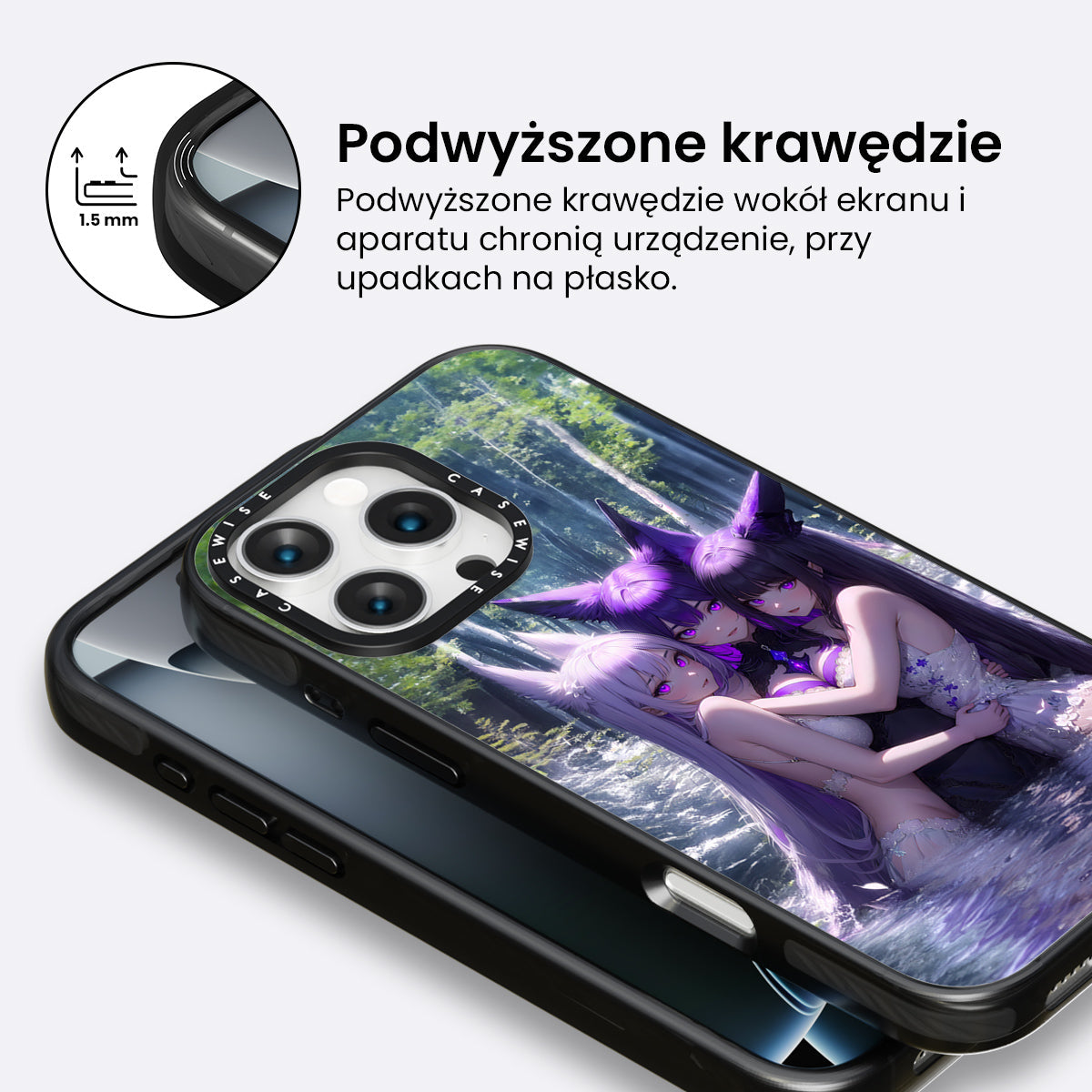 1.5 mm

Podwyższone krawędzie

Podwyższone krawędzie wokół ekranu i aparatu chronią urządzenie, przy upadkach na płasko.

CASEWISE CASEWISE