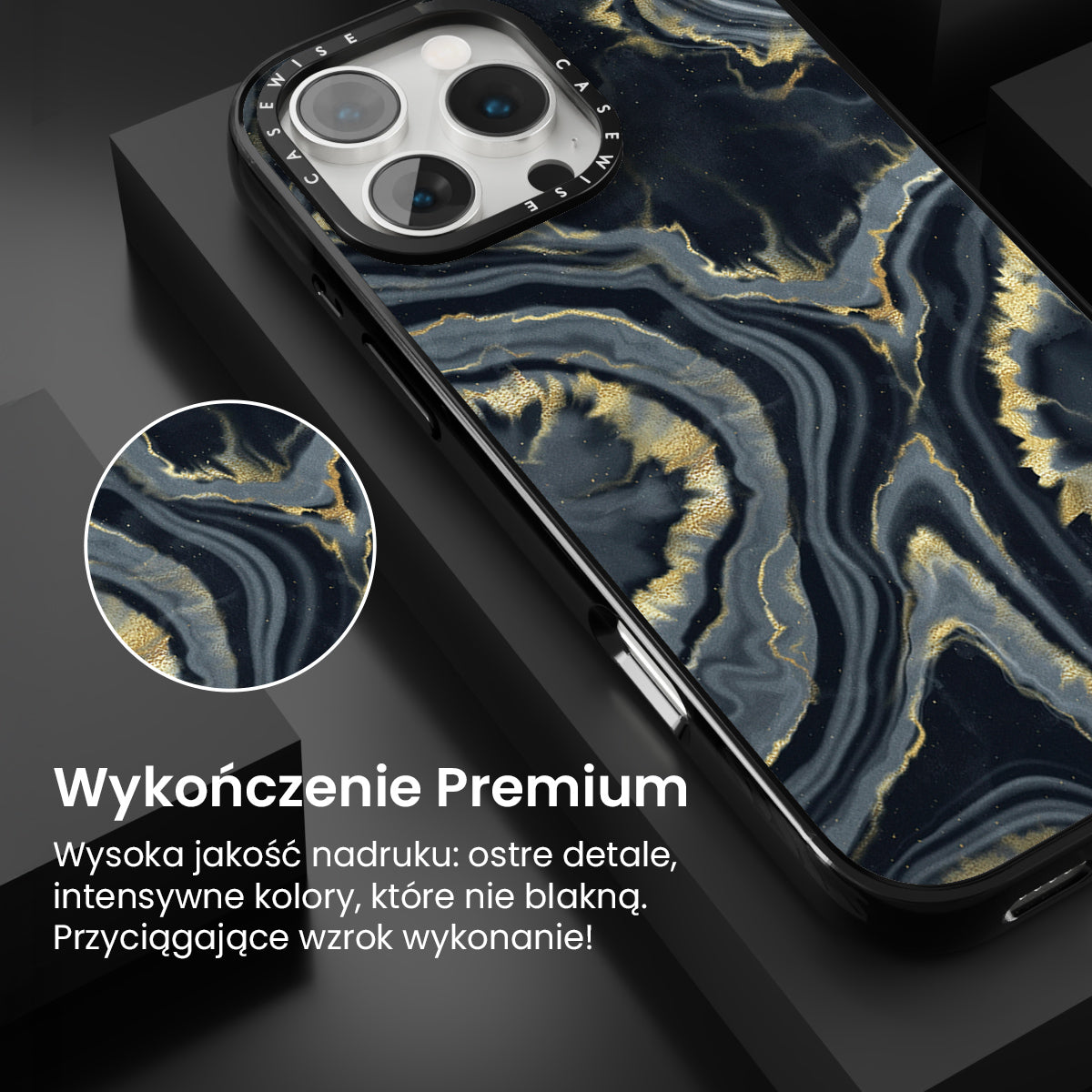 CASEWISE CASEWISE

Wykończenie Premium

Wysoka jakość nadruku: ostre detale, intensywne kolory, które nie blakną. Przyciągające wzrok wykonanie!