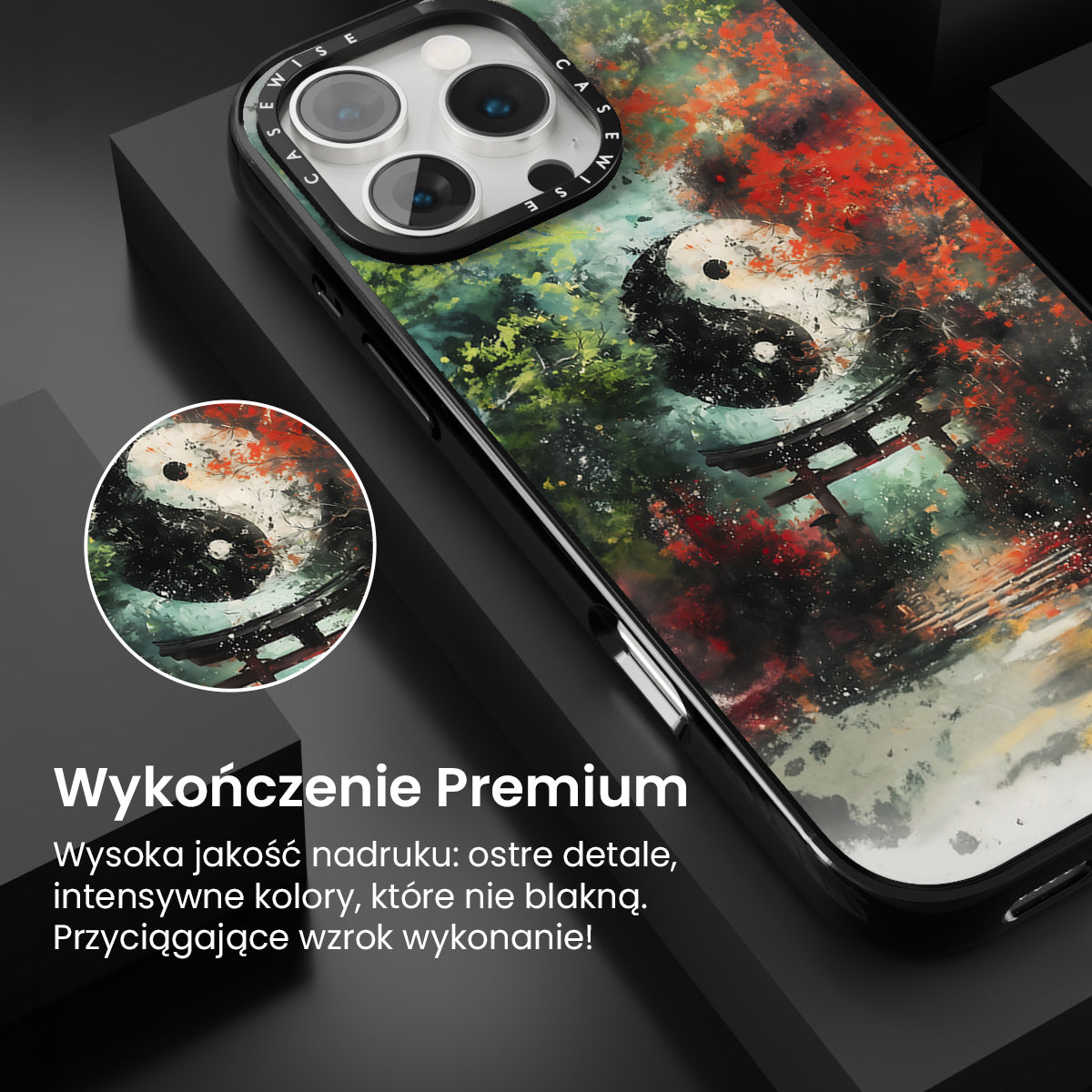 CASEWISE CASEWISE

Wykończenie Premium

Wysoka jakość nadruku: ostre detale, intensywne kolory, które nie blakną. Przyciągające wzrok wykonanie!