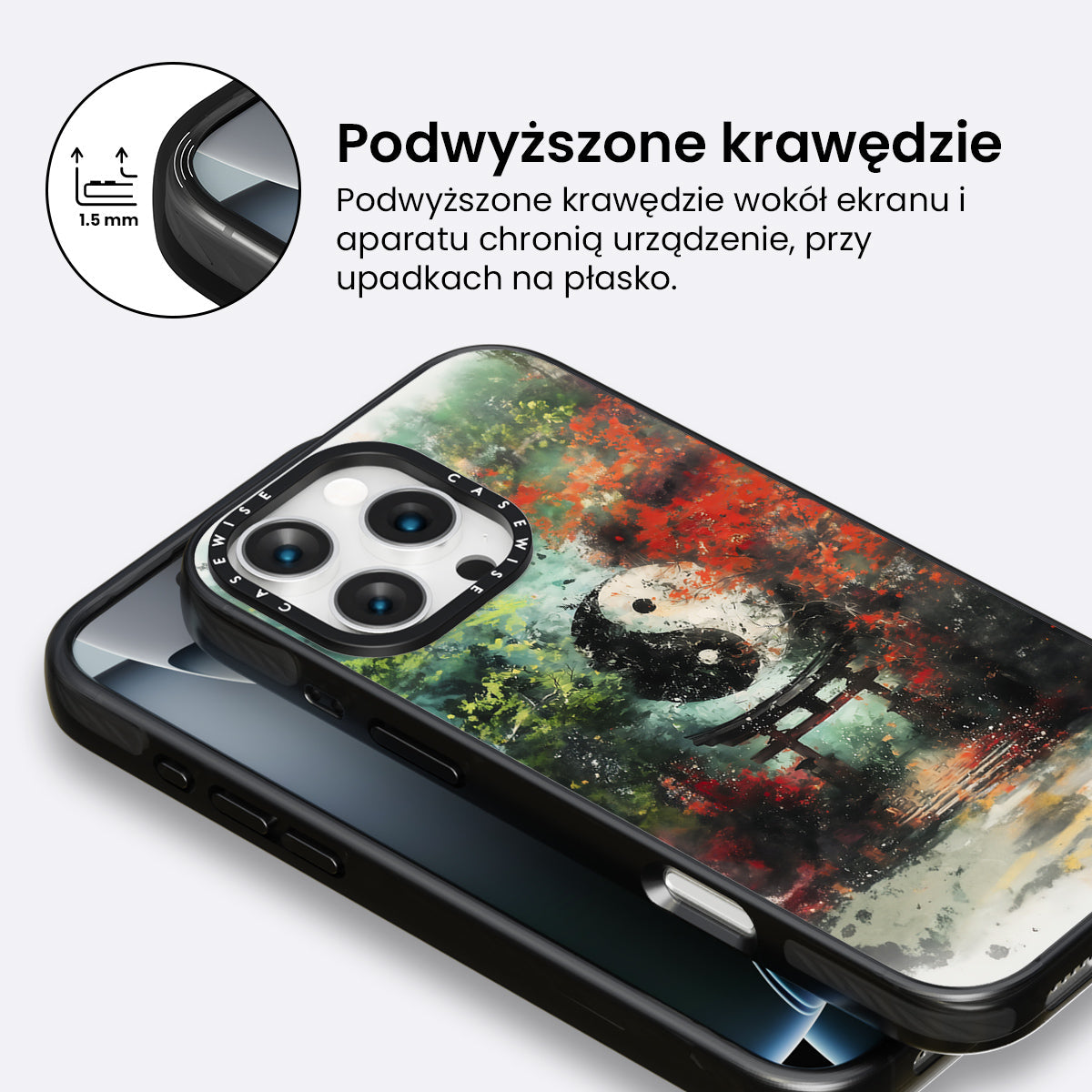 1.5 mm

Podwyższone krawędzie

Podwyższone krawędzie wokół ekranu i aparatu chronią urządzenie, przy upadkach na płasko.

CASEWISE CASEWISE