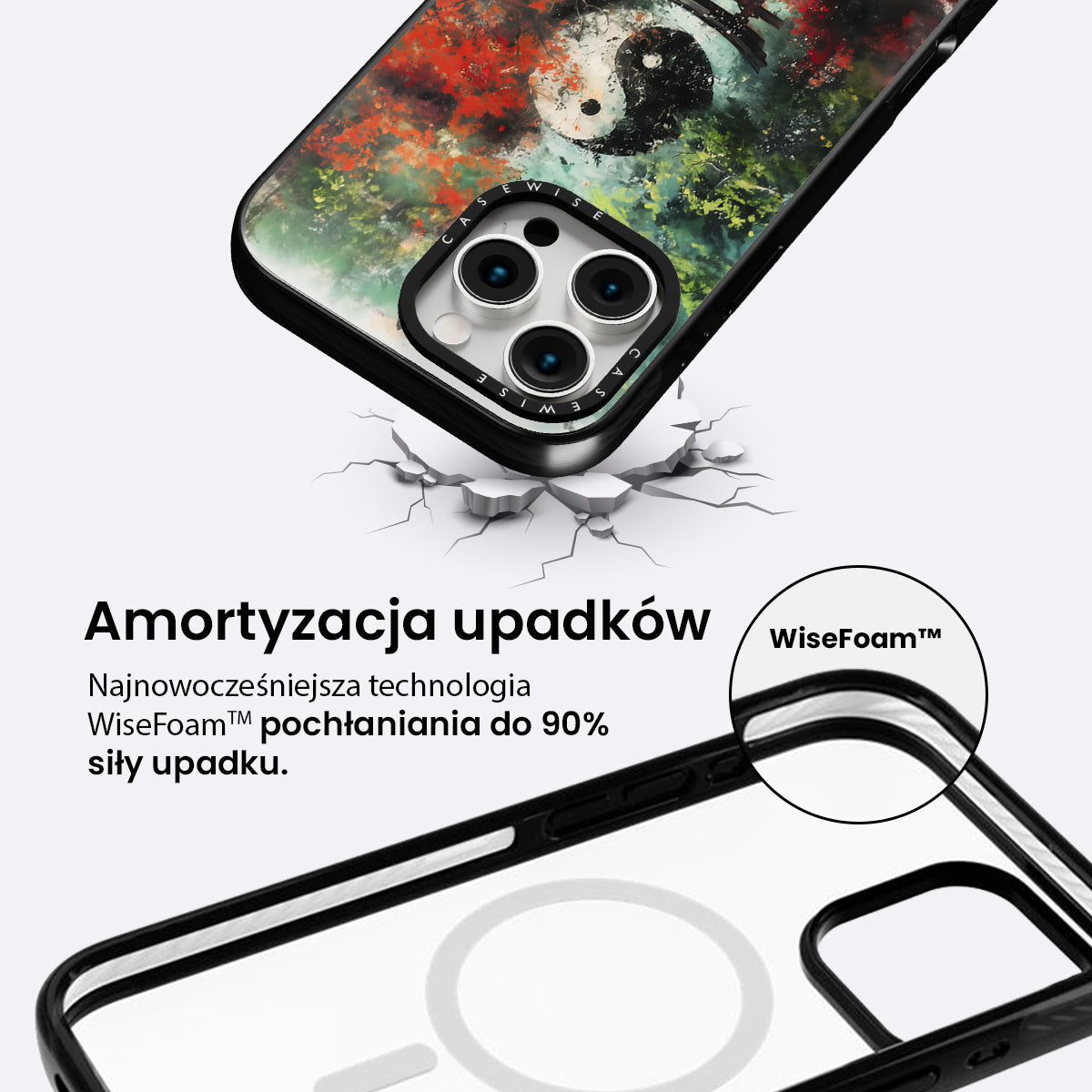 CASEWISE

CASEWISE

Amortyzacja upadków

Najnowocześniejsza technologia WiseFoam™ pochłaniania do 90% siły upadku.

WiseFoam™