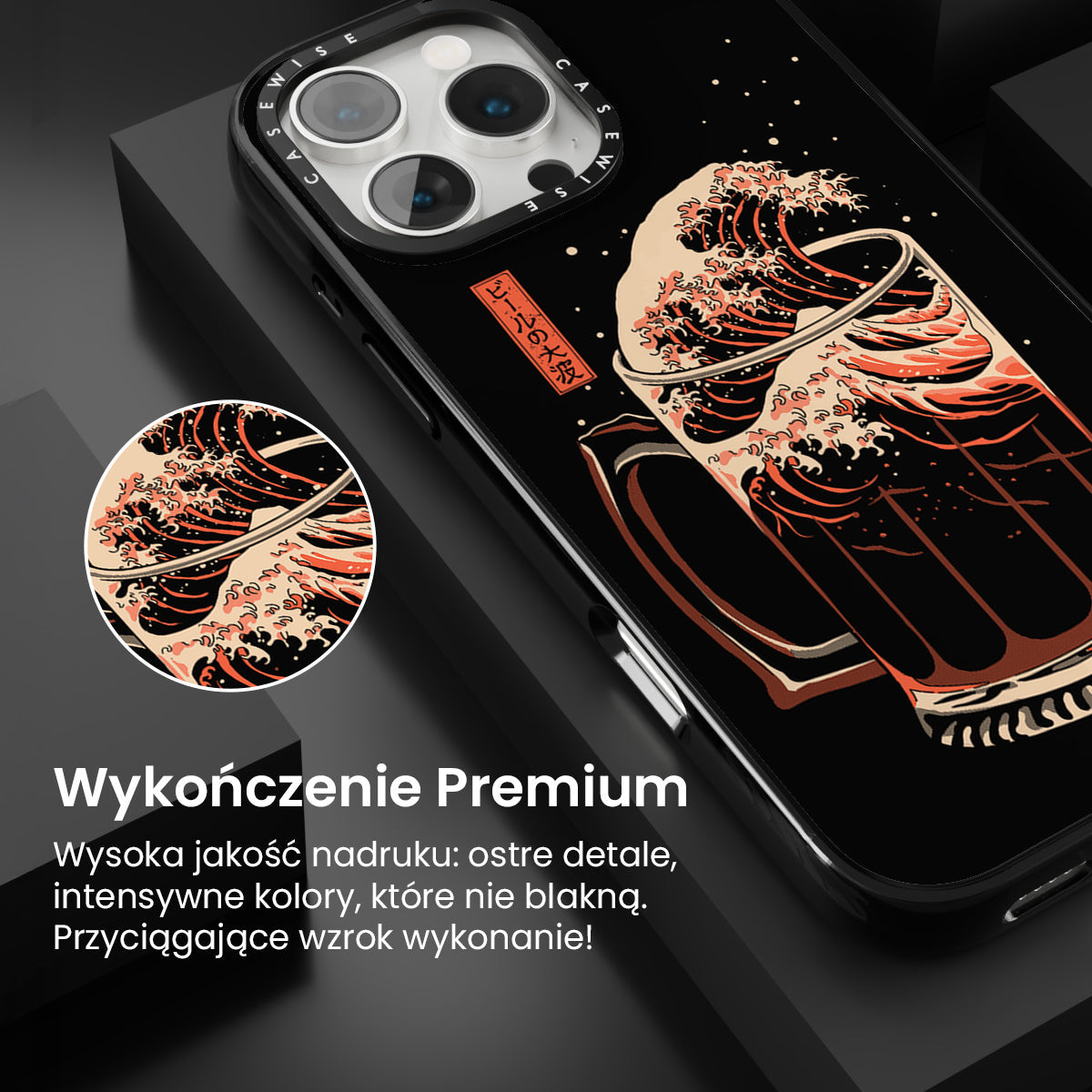 CASEWISE CASEWISE

ビールの大波

Wykończenie Premium

Wysoka jakość nadruku: ostre detale, intensywne kolory, które nie blakną. Przyciągające wzrok wykonanie!