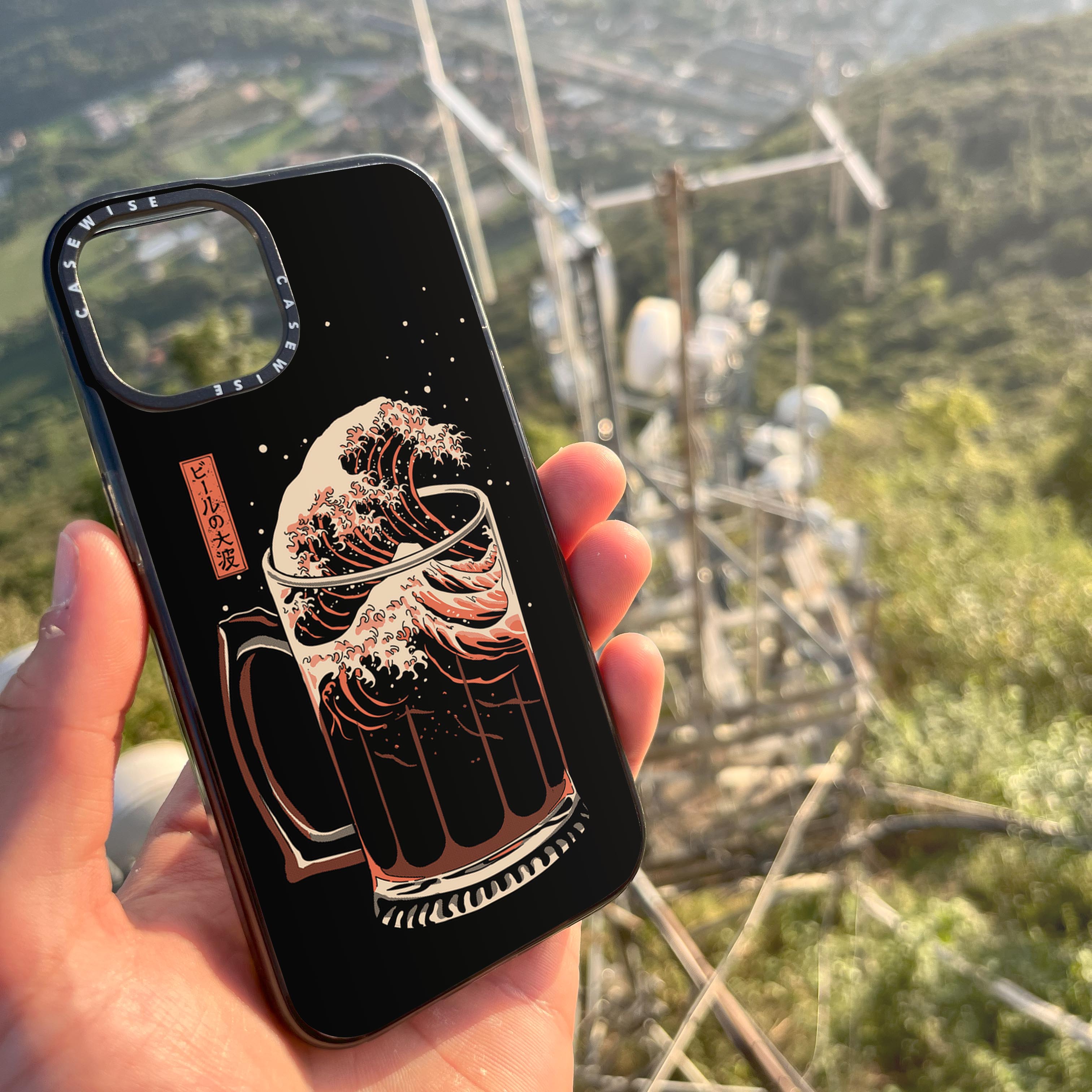 CASEWISE
CASEWISE
ビールの大波