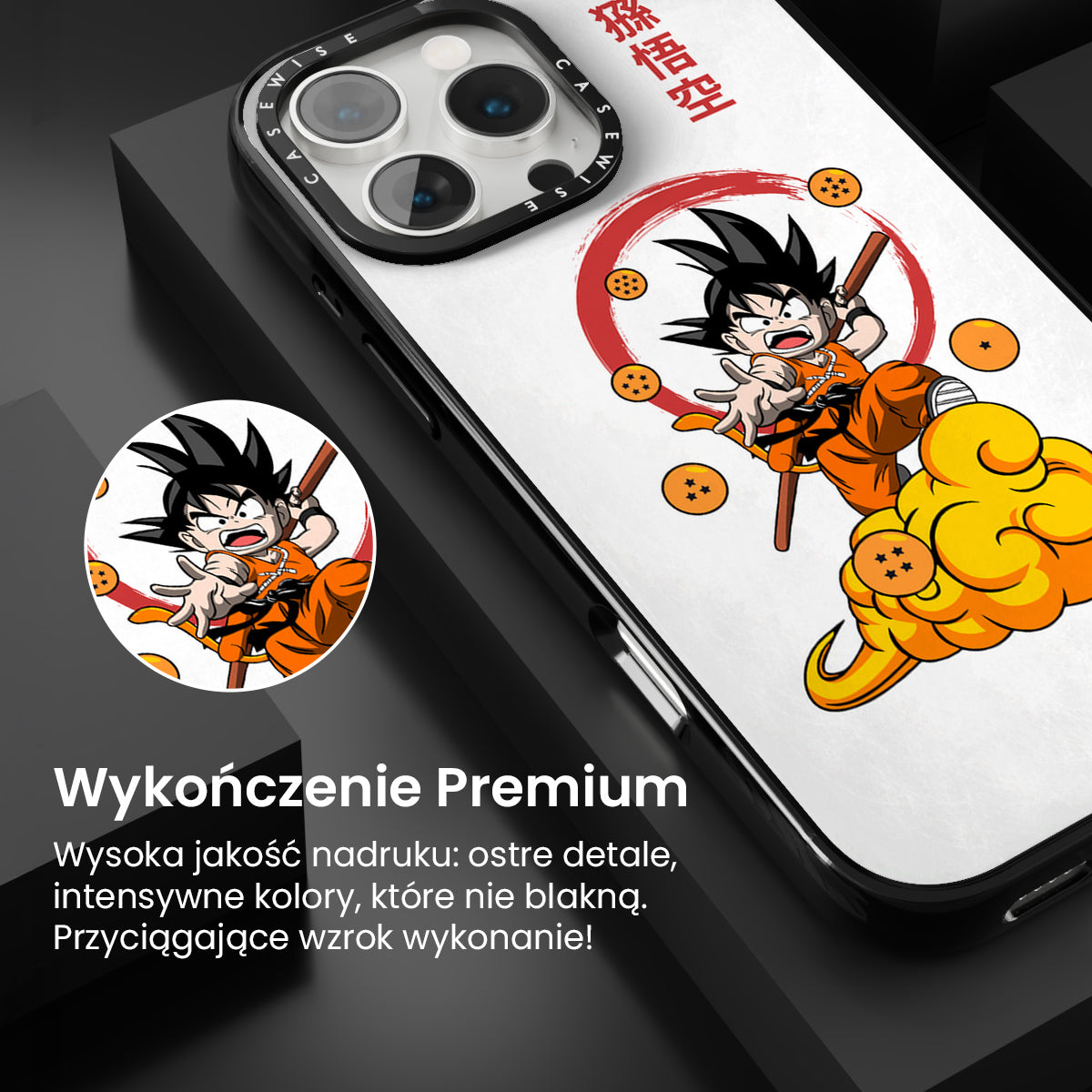 CASEWISE CASEWISE

孫悟空

Wykończenie Premium

Wysoka jakość nadruku: ostre detale, intensywne kolory, które nie blakną. Przyciągające wzrok wykonanie!