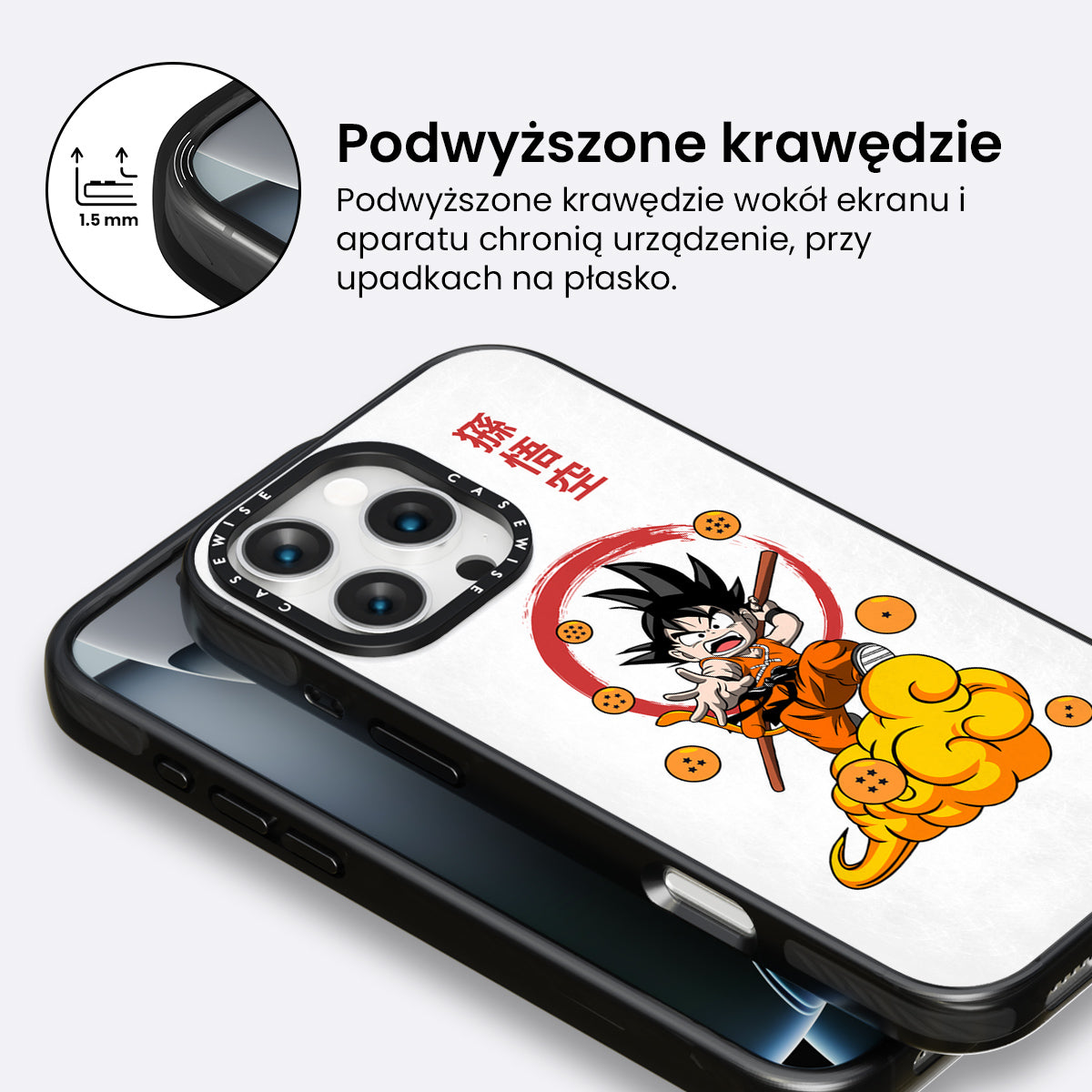 1.5 mm

Podwyższone krawędzie

Podwyższone krawędzie wokół ekranu i aparatu chronią urządzenie, przy upadkach na płasko.

孫悟空

CASEWISE CASEWISE