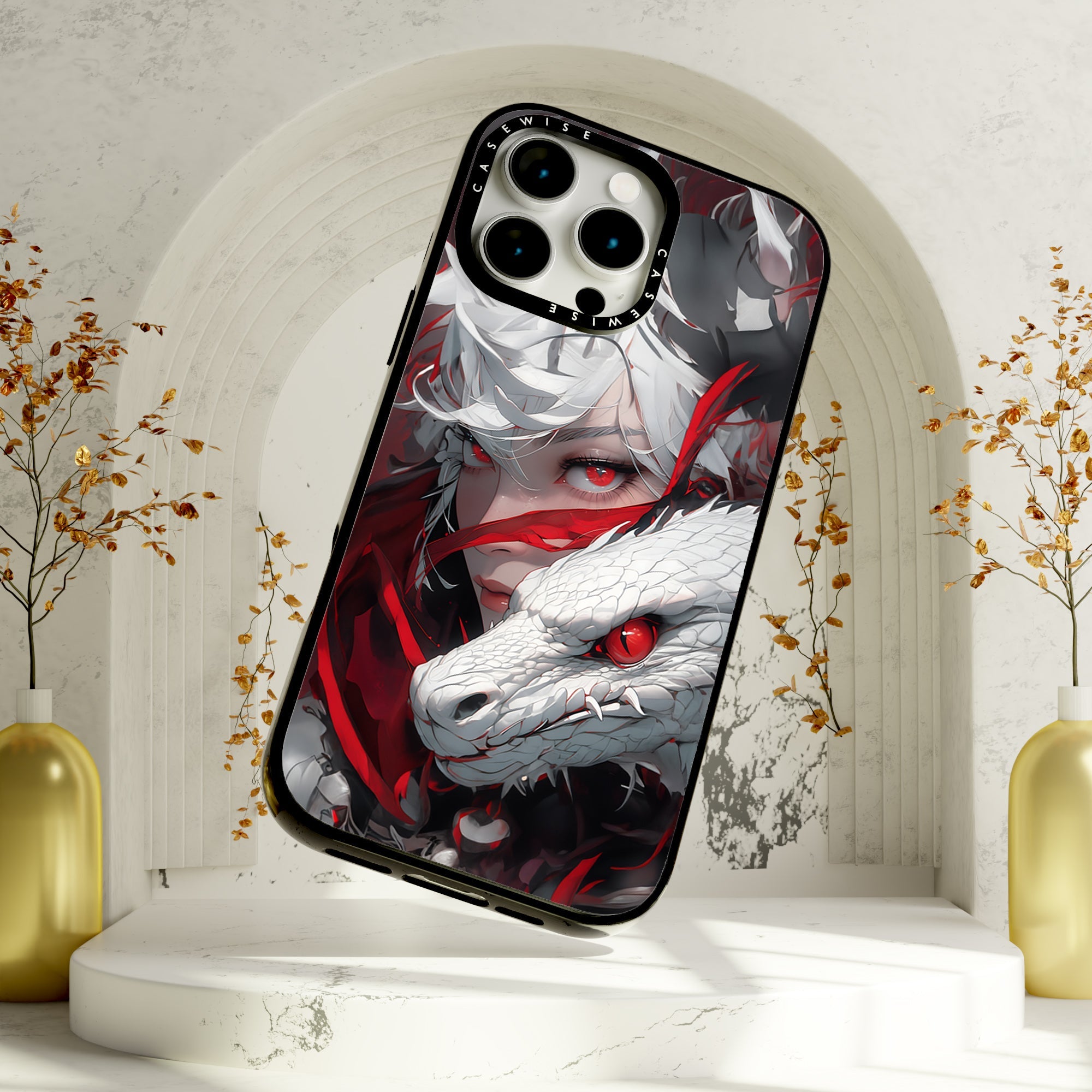 CASEWISE
CASEWISE