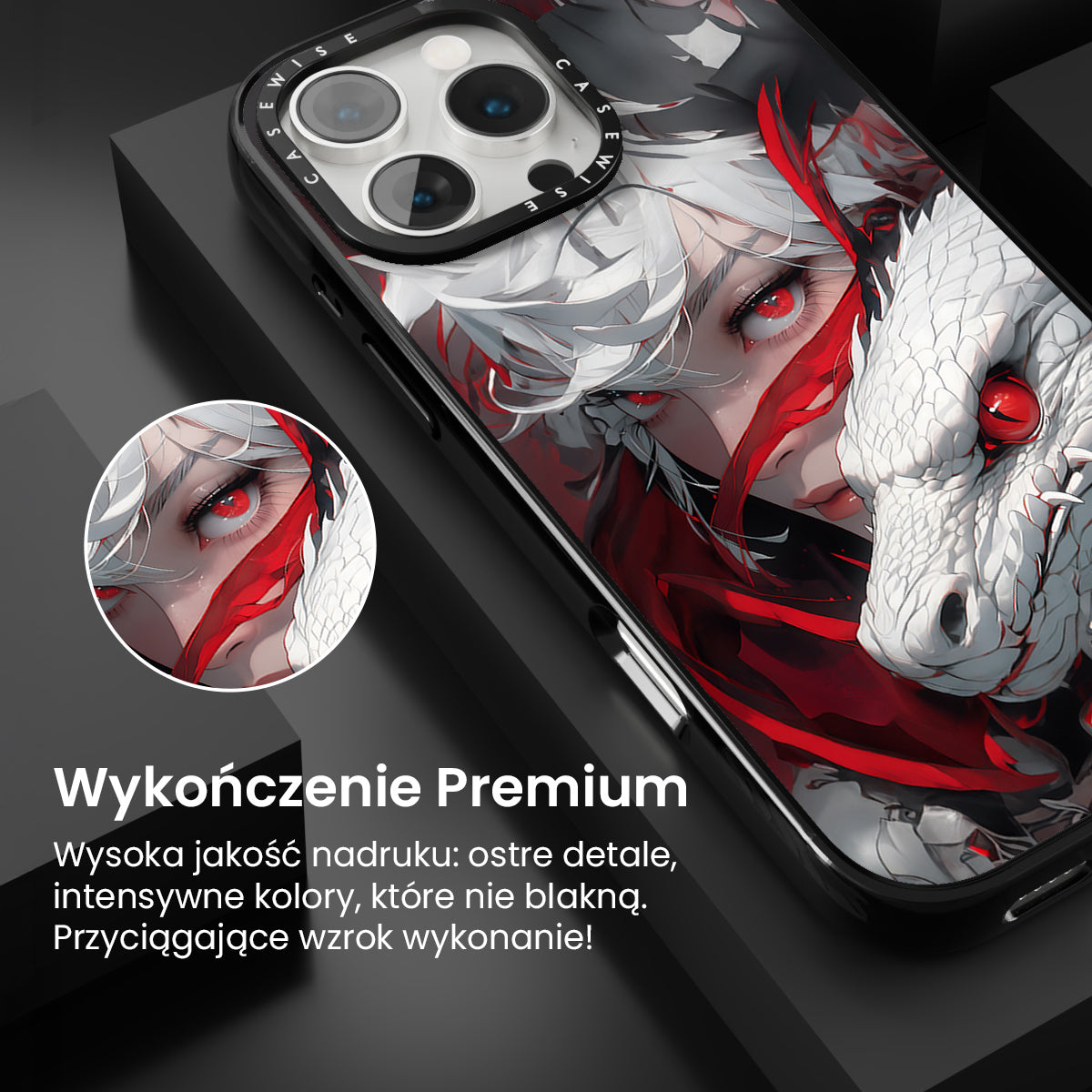 CASEWISE CASEWISE

Wykończenie Premium

Wysoka jakość nadruku: ostre detale, intensywne kolory, które nie blakną. Przyciągające wzrok wykonanie!