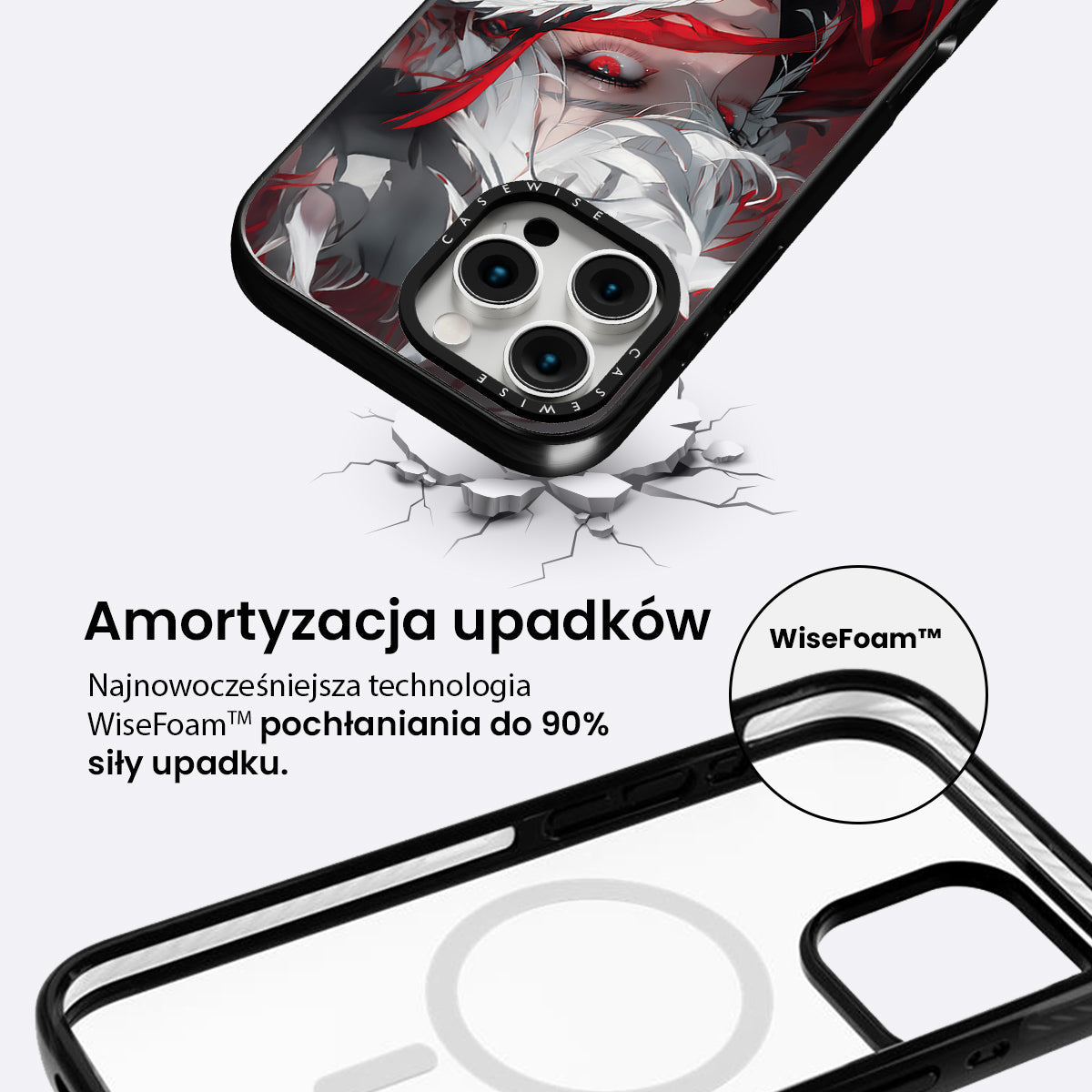 CASEWISE

CASEWISE

Amortyzacja upadków

Najnowocześniejsza technologia WiseFoam™ pochłaniania do 90% siły upadku.

WiseFoam™