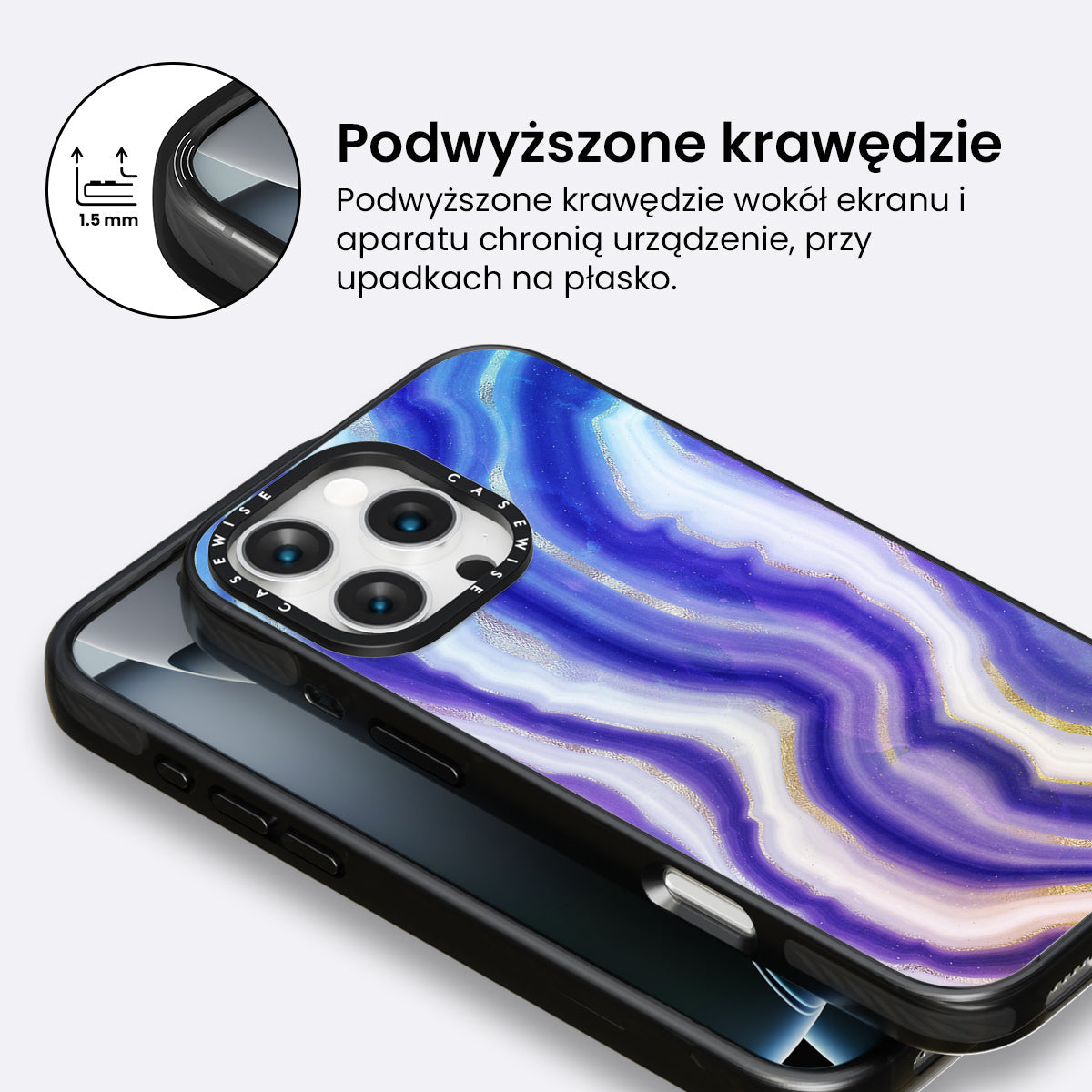 1.5 mm

Podwyższone krawędzie

Podwyższone krawędzie wokół ekranu i aparatu chronią urządzenie, przy upadkach na płasko.

CASEWISE CASEWISE