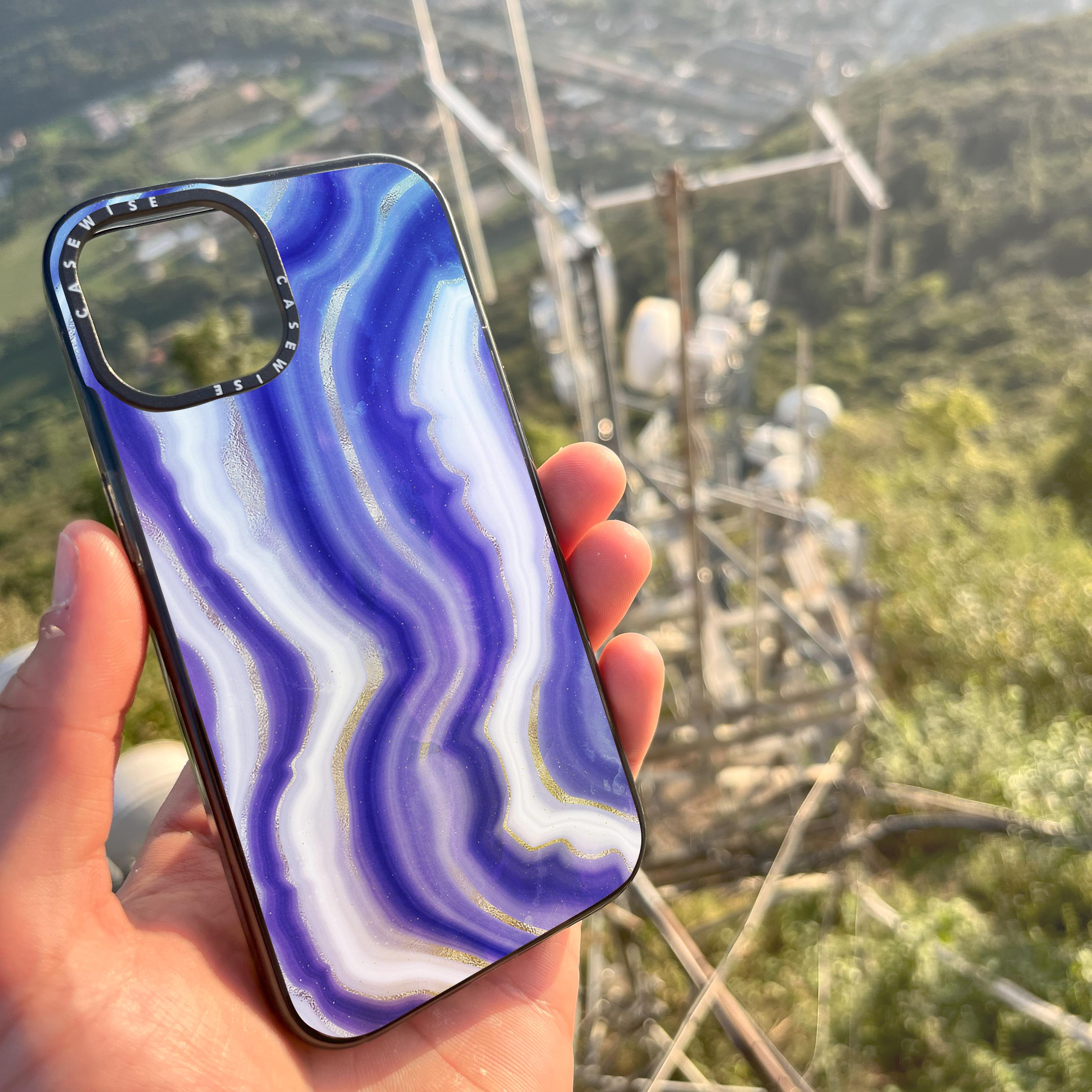 CASEWISE
CASEWISE