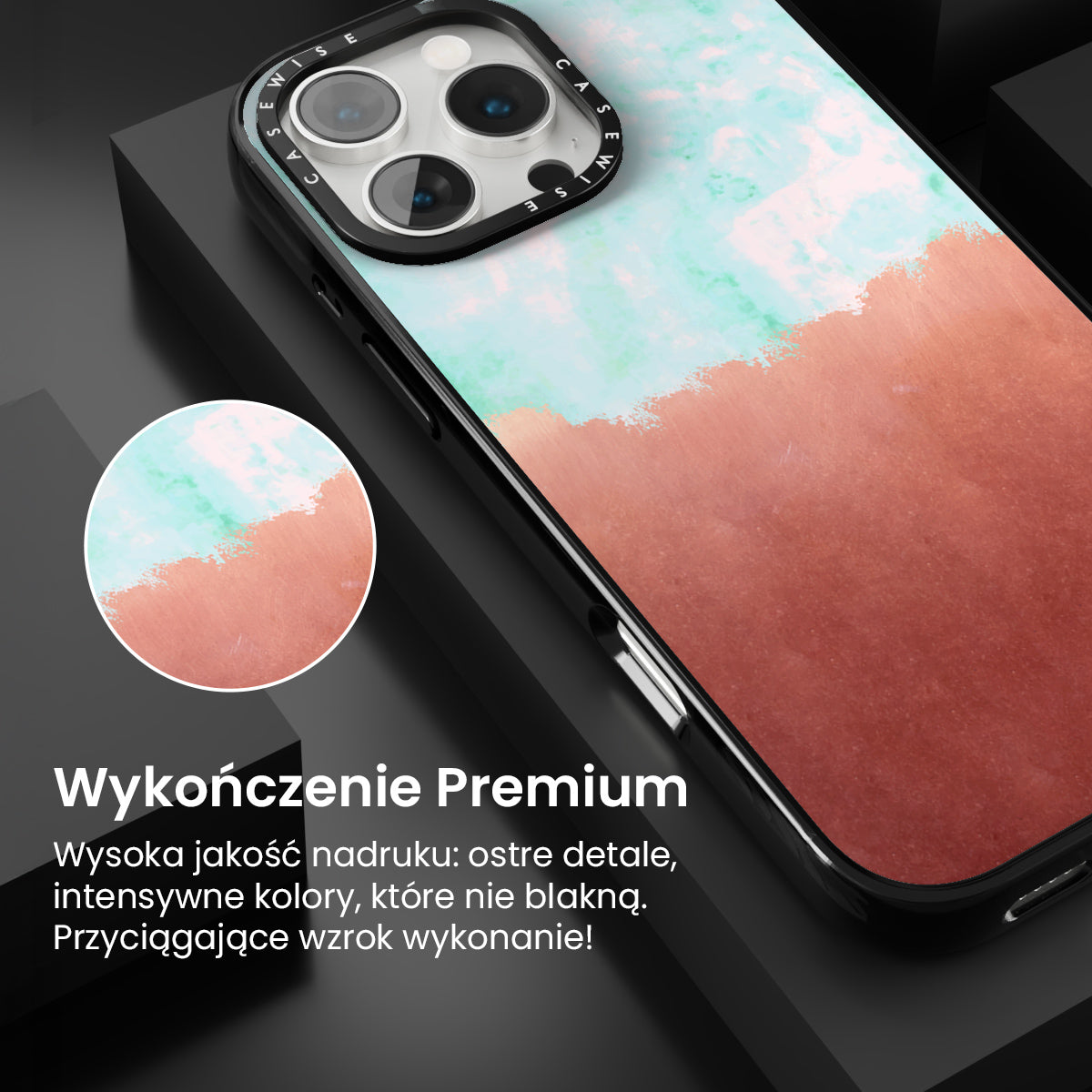 CASEWISE CASEWISE

Wykończenie Premium

Wysoka jakość nadruku: ostre detale, intensywne kolory, które nie blakną. Przyciągające wzrok wykonanie!