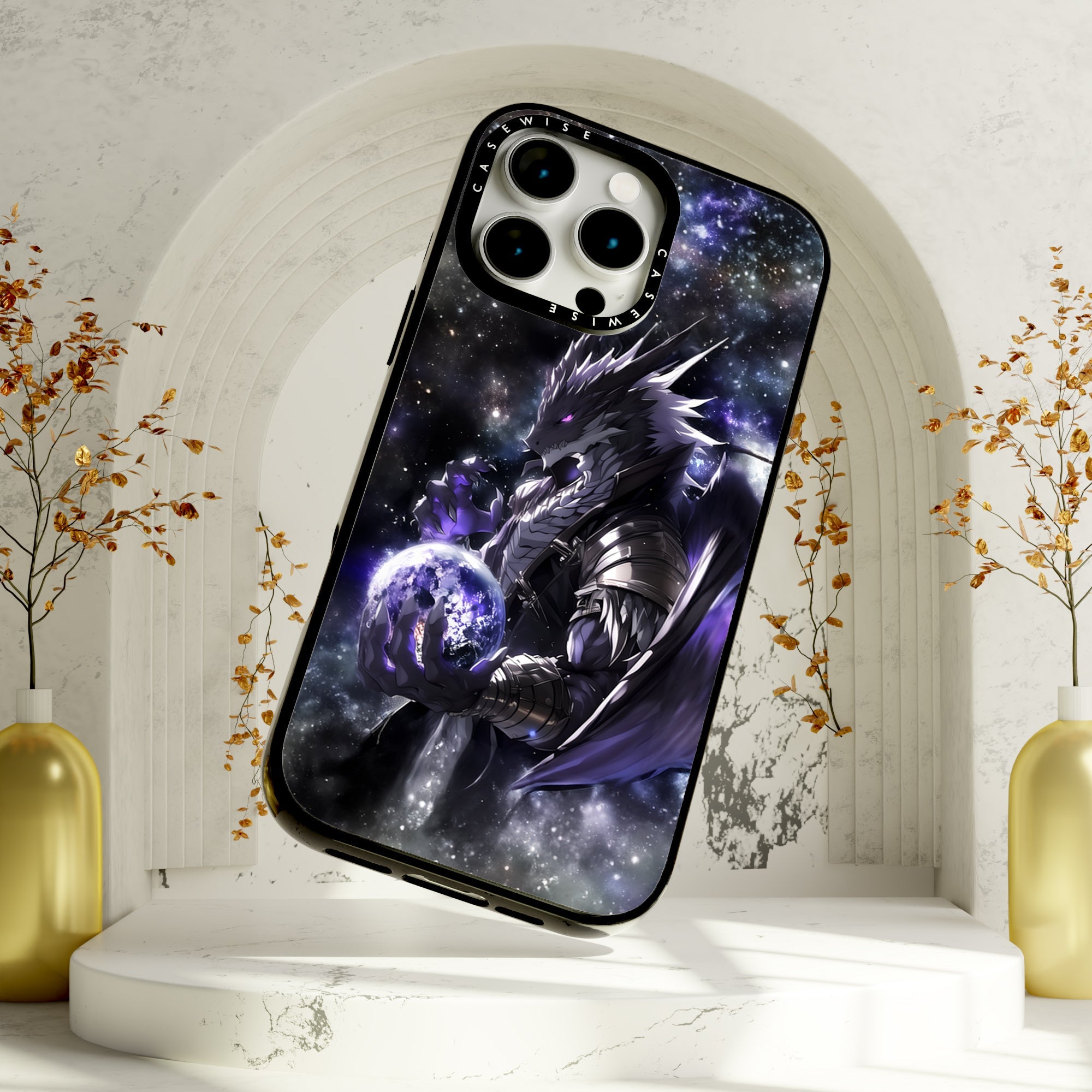 CASEWISE CASEWISE