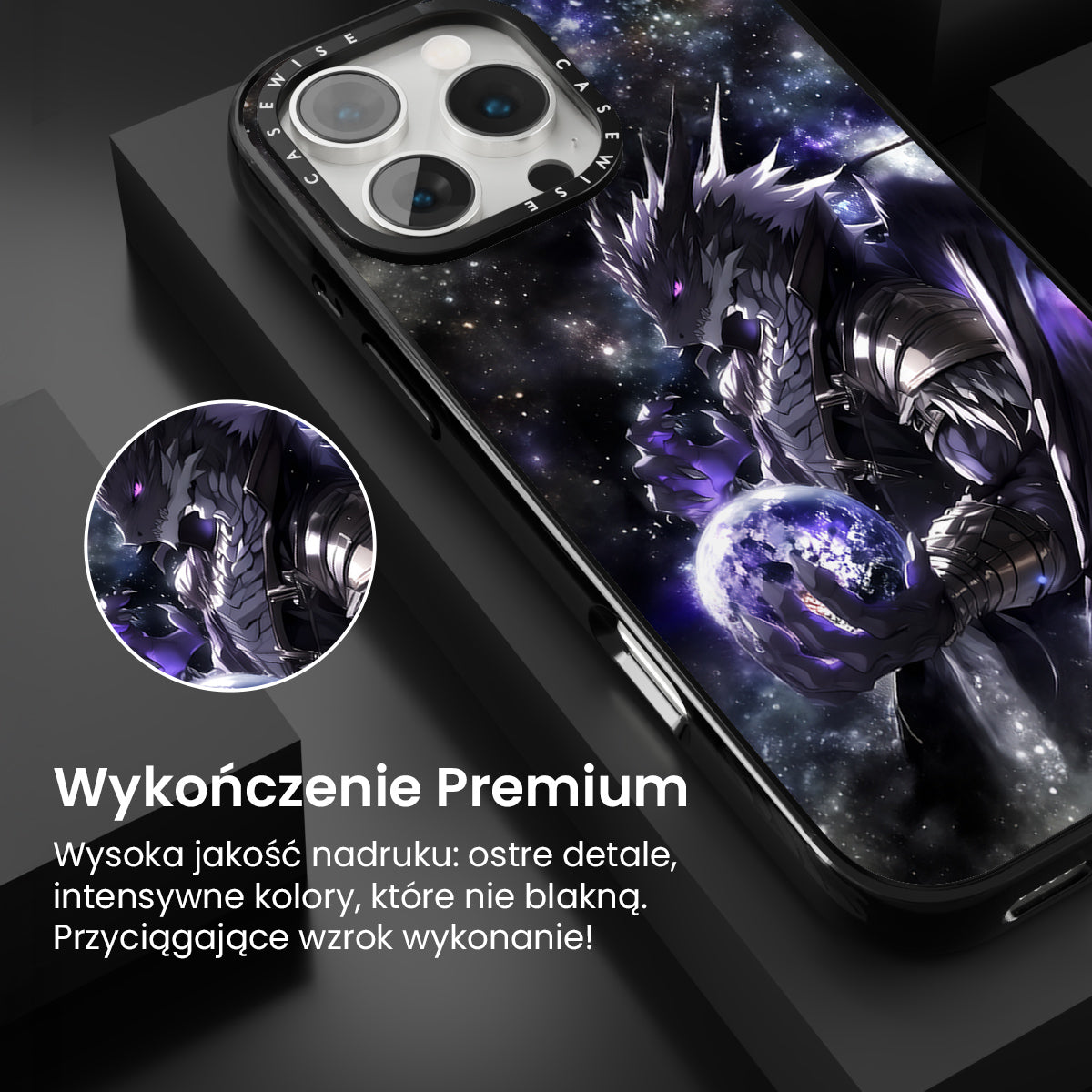 CASEWISE CASEWISE

Wykończenie Premium

Wysoka jakość nadruku: ostre detale, intensywne kolory, które nie blakną. Przyciągające wzrok wykonanie!