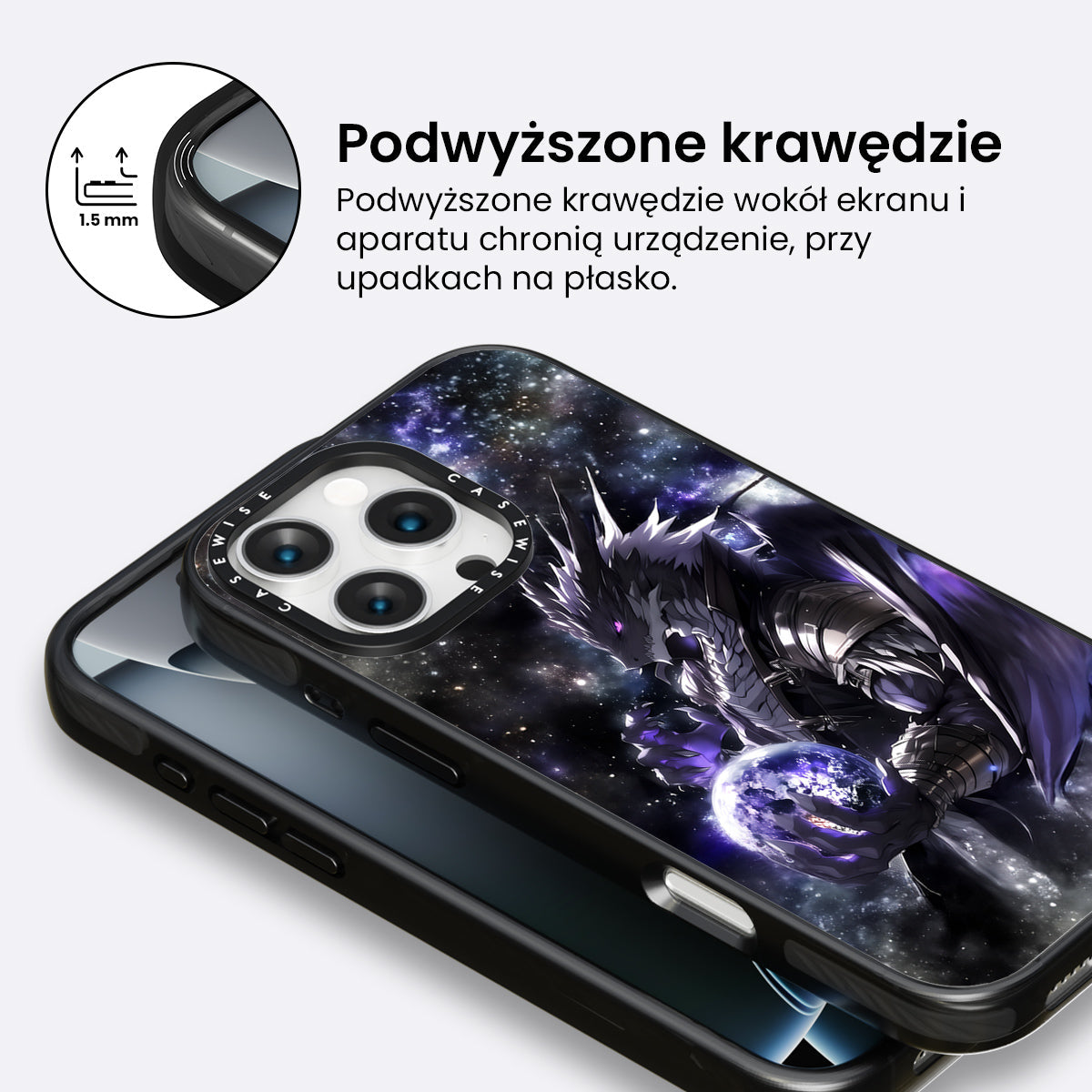 1.5 mm

Podwyższone krawędzie

Podwyższone krawędzie wokół ekranu i aparatu chronią urządzenie, przy upadkach na płasko.

CASEWISE CASEWISE