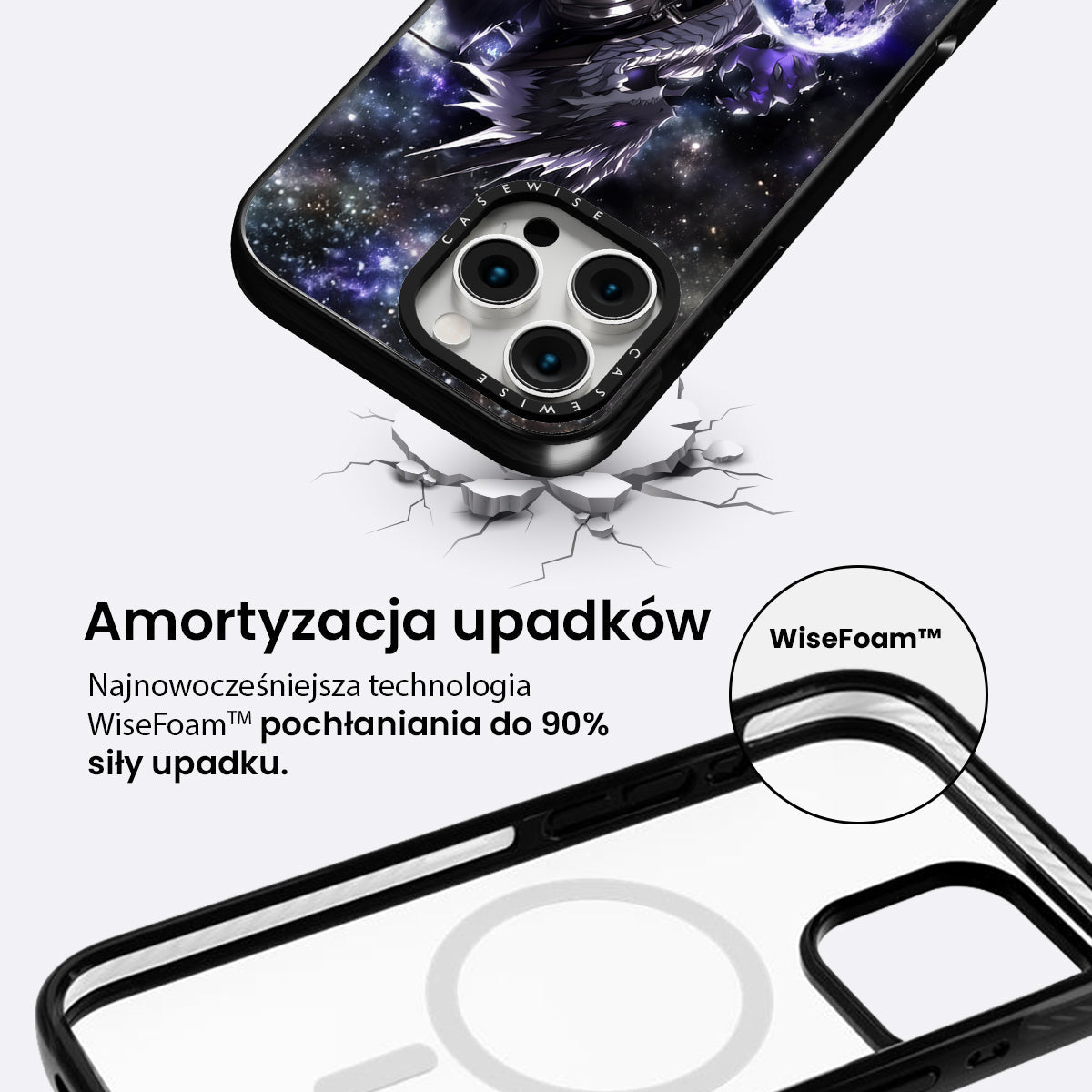 CASEWISE CASEWISE

Amortyzacja upadków

Najnowocześniejsza technologia WiseFoam™ pochłaniania do 90% siły upadku.

WiseFoam™