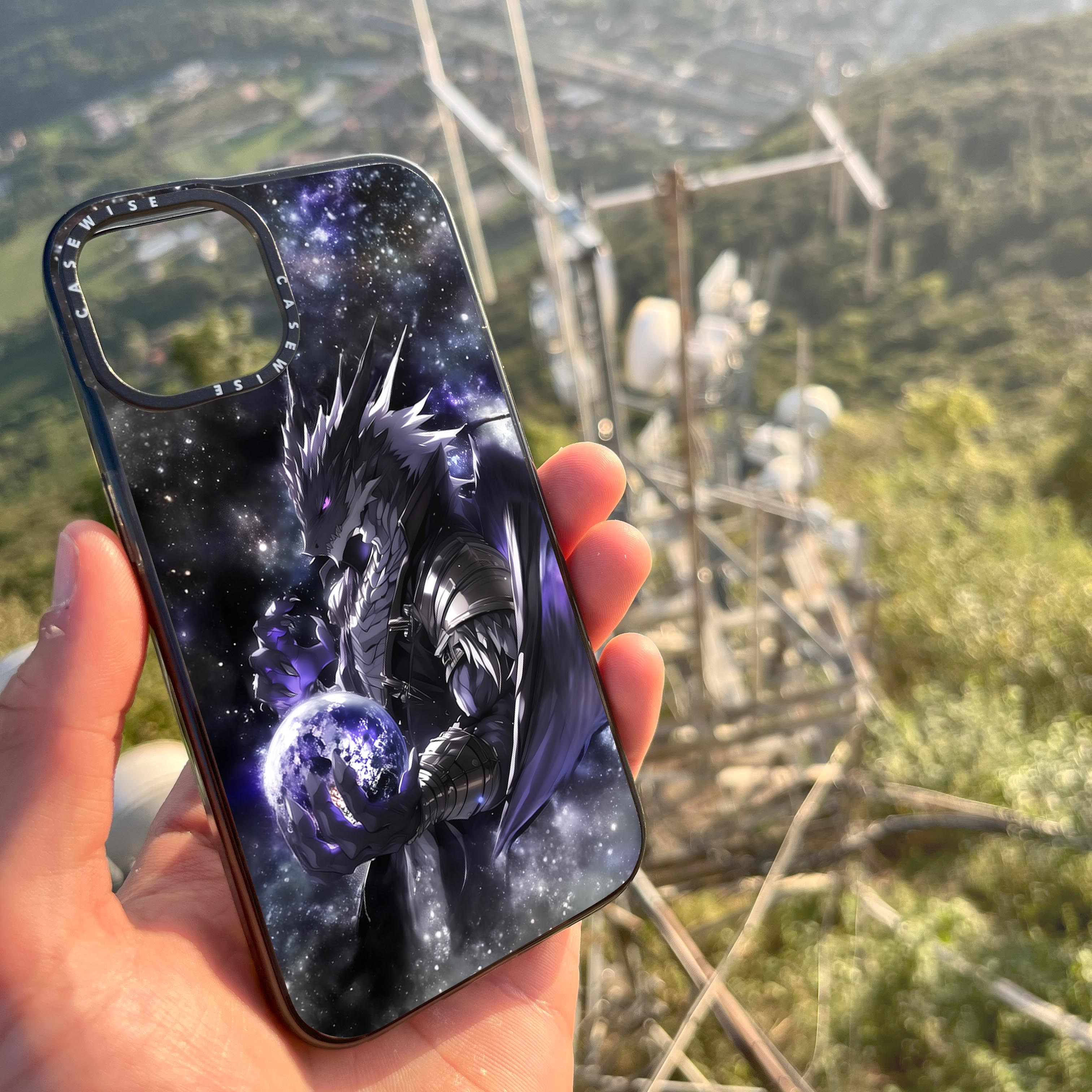 CASEWISE CASEWISE