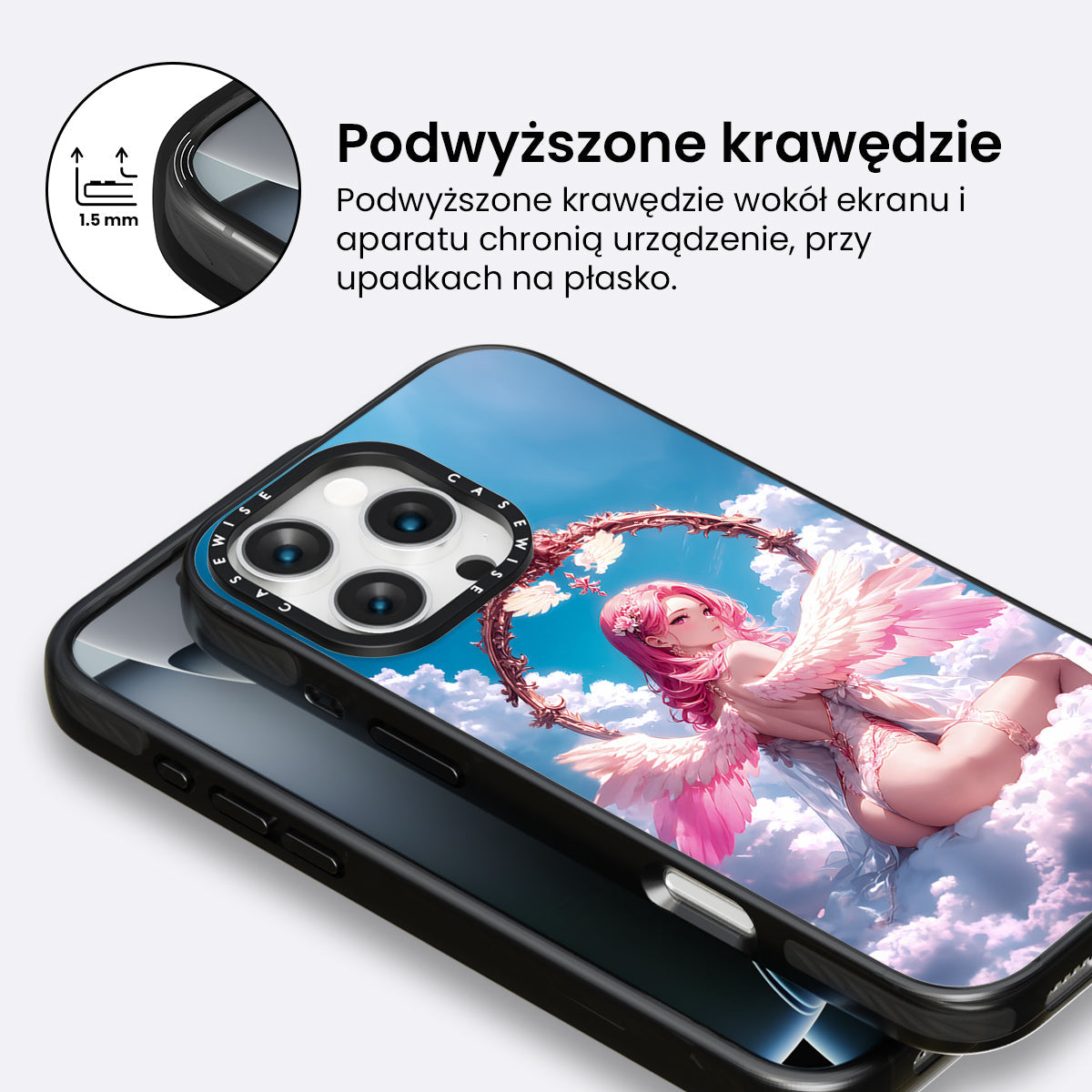 1.5 mm

Podwyższone krawędzie

Podwyższone krawędzie wokół ekranu i aparatu chronią urządzenie, przy upadkach na płasko.

CASEWISE CASEWISE