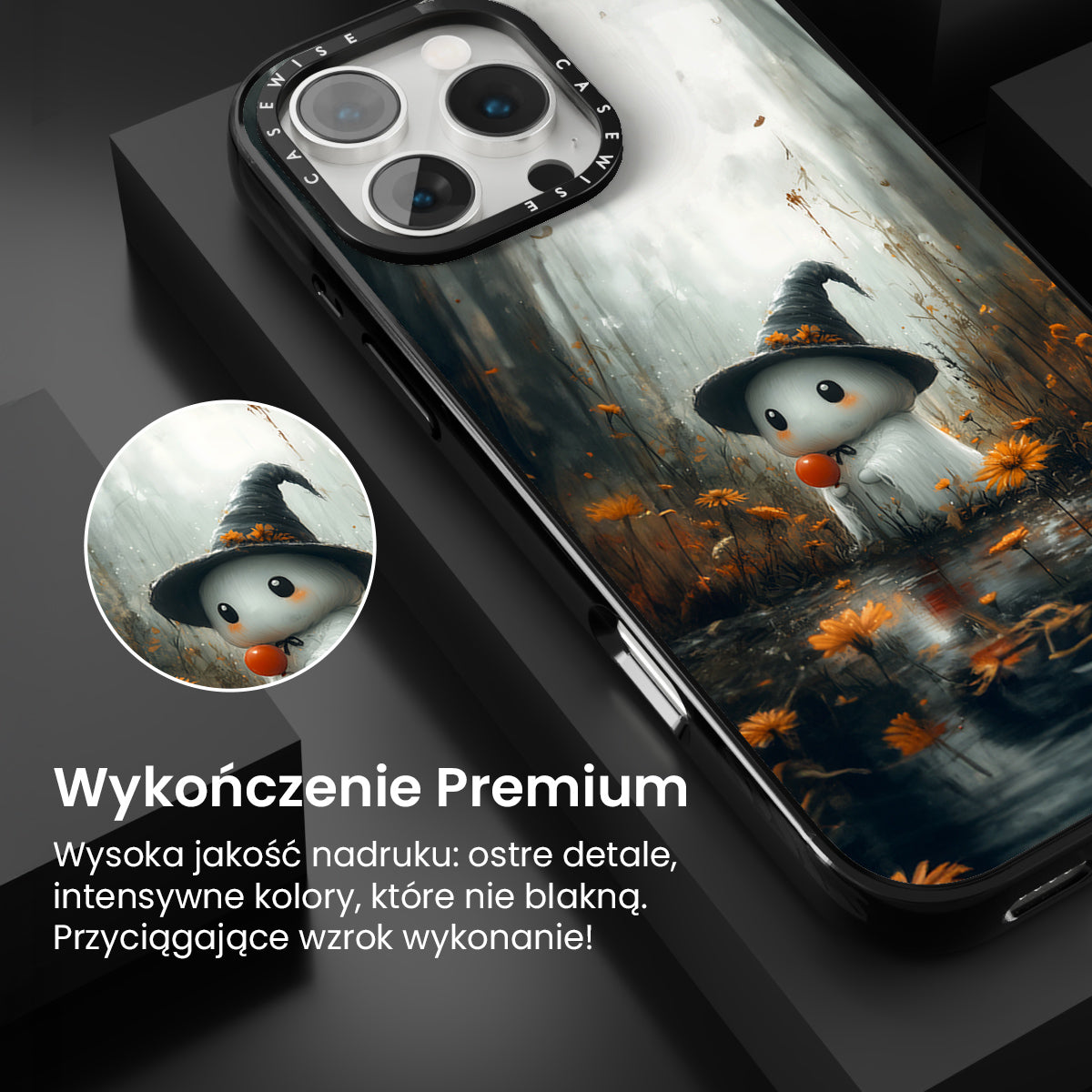 CASEWISE CASEWISE

Wykończenie Premium

Wysoka jakość nadruku: ostre detale, intensywne kolory, które nie blakną. Przyciągające wzrok wykonanie!