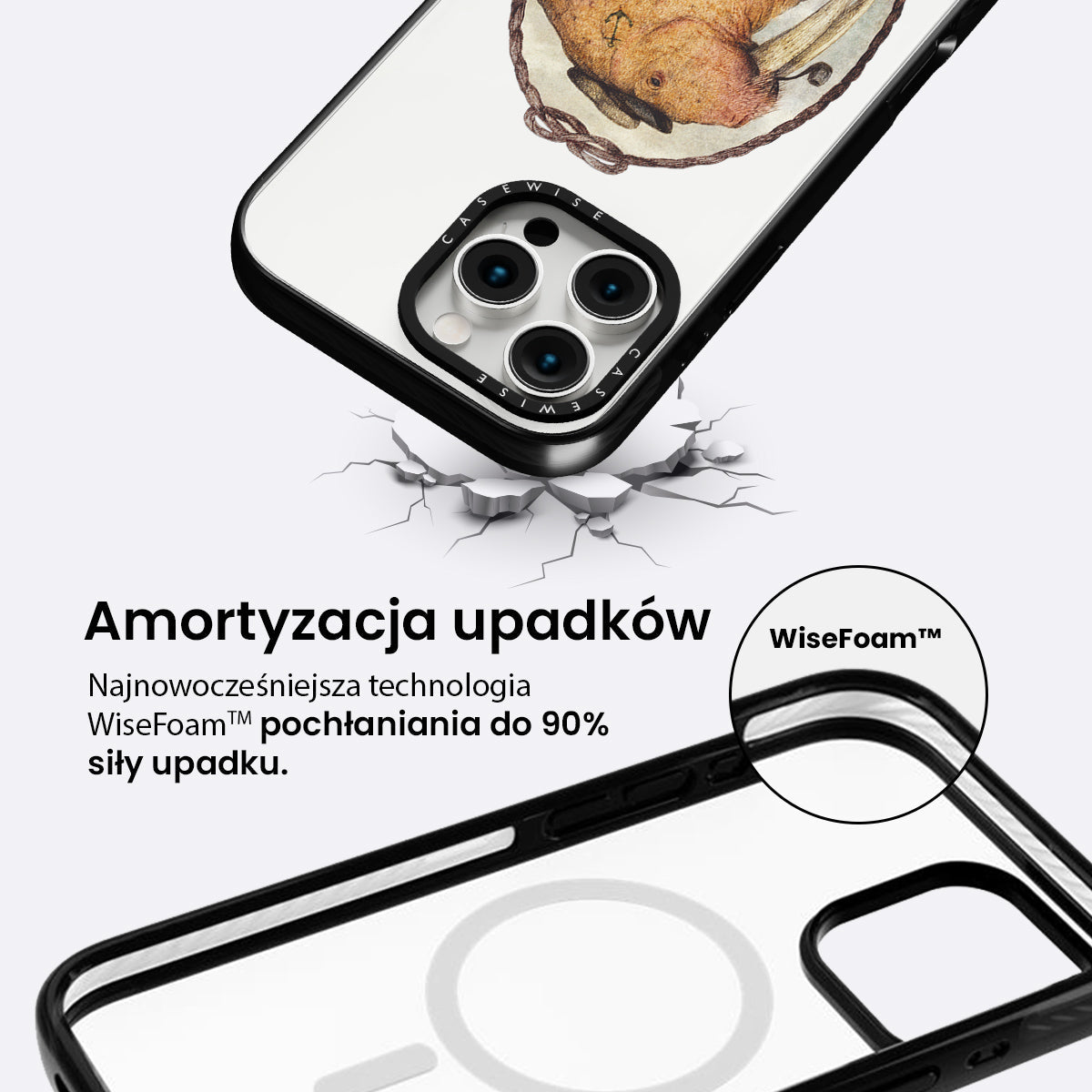 CASEWISE

CASEWISE

Amortyzacja upadków

Najnowocześniejsza technologia WiseFoam™ pochłaniania do 90% siły upadku.

WiseFoam™