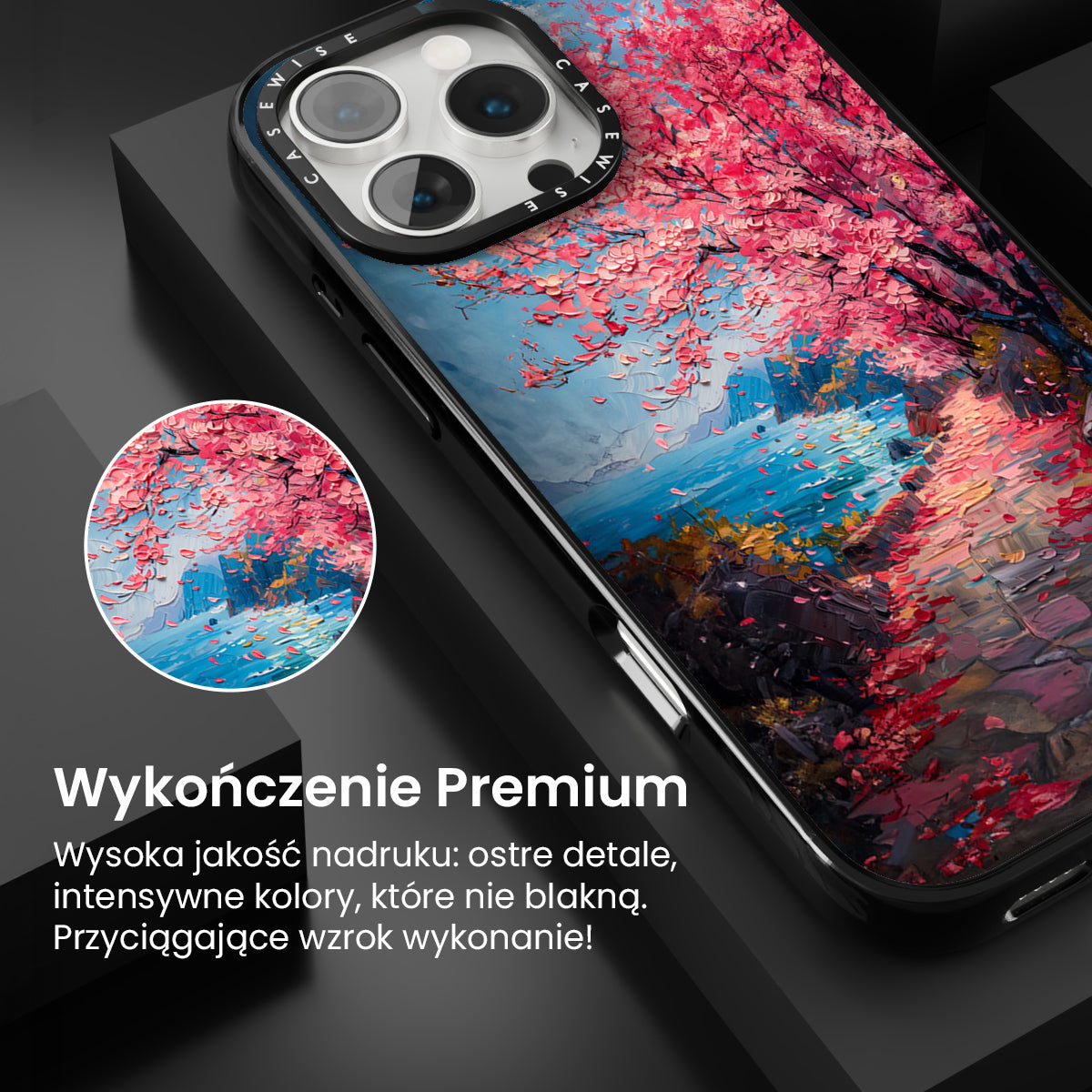 CASEWISE CASEWISE

Wykończenie Premium

Wysoka jakość nadruku: ostre detale, intensywne kolory, które nie blakną. Przyciągające wzrok wykonanie!