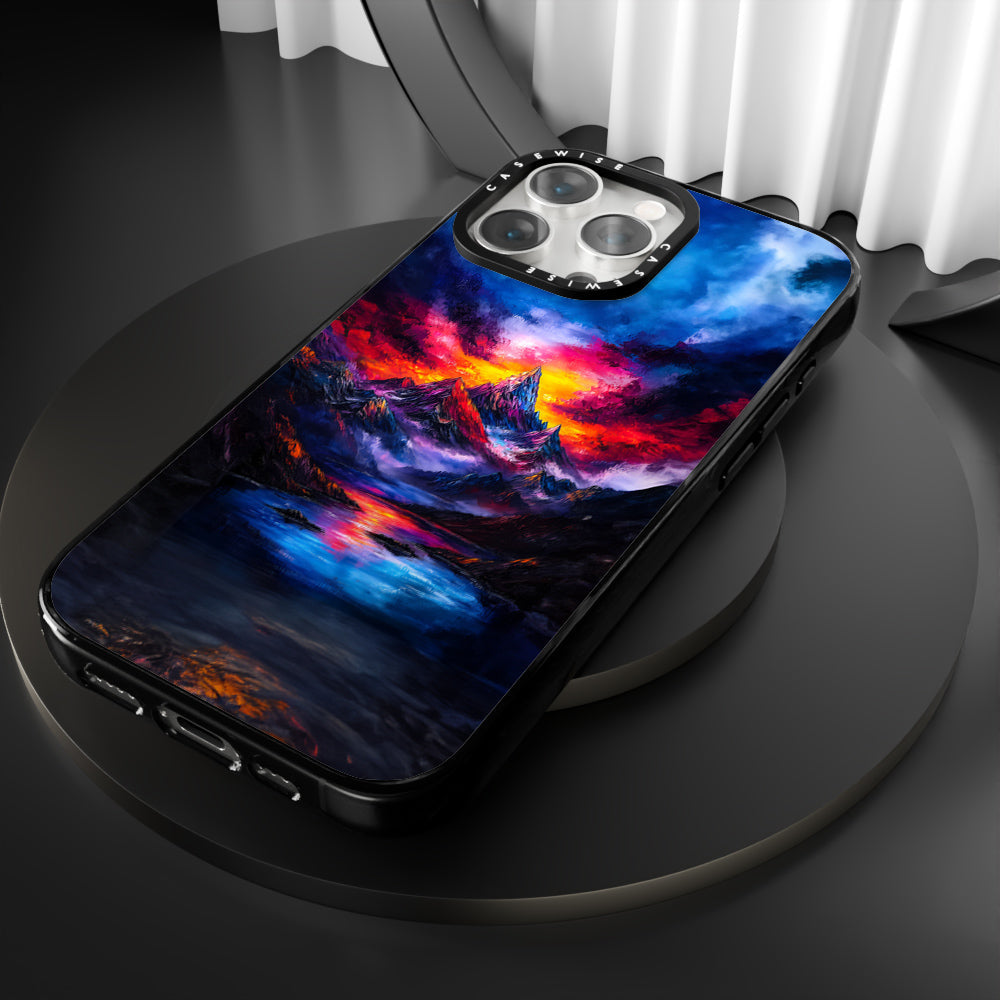 CASEWISE
CASEWISE