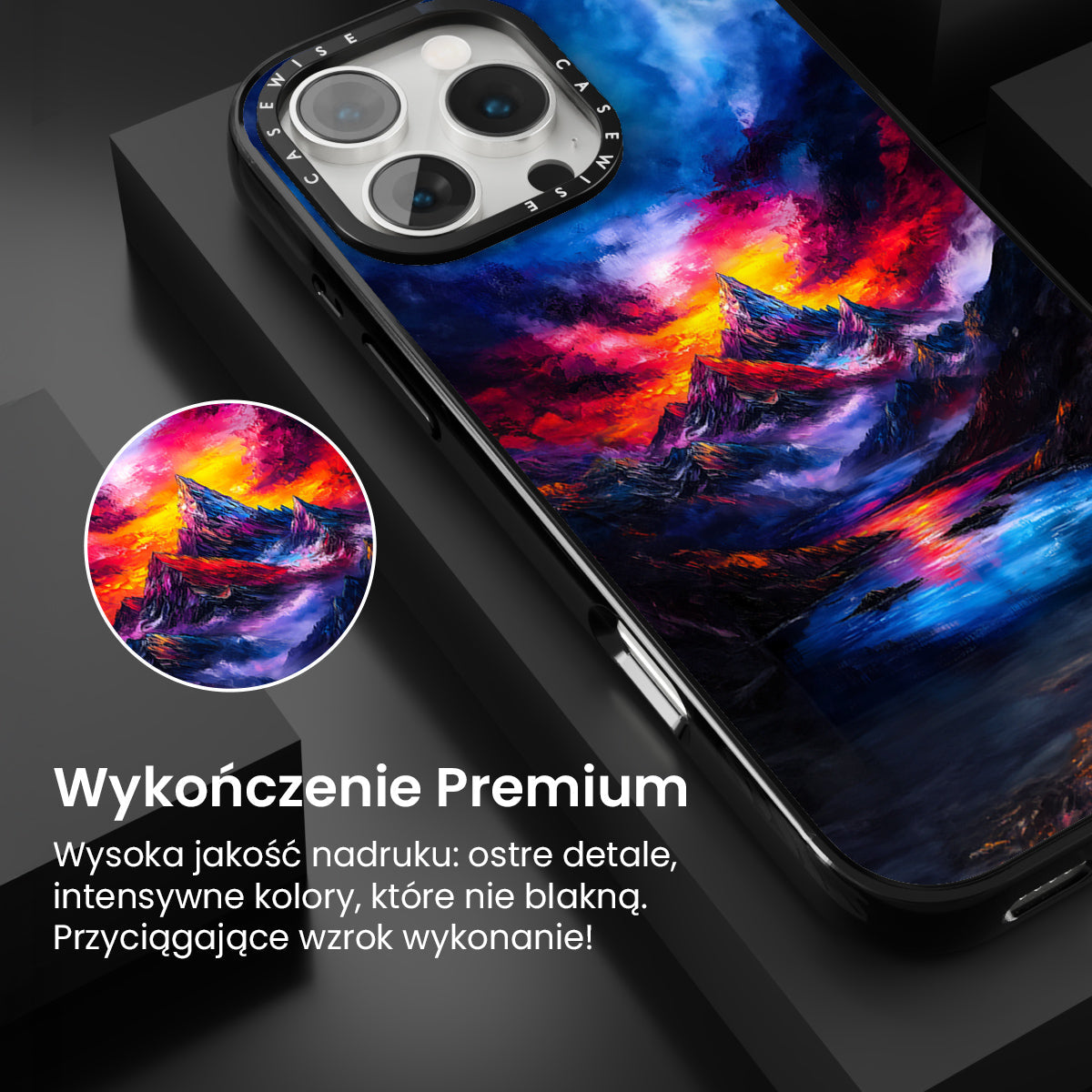 CASEWISE CASEWISE

Wykończenie Premium

Wysoka jakość nadruku: ostre detale, intensywne kolory, które nie blakną. Przyciągające wzrok wykonanie!