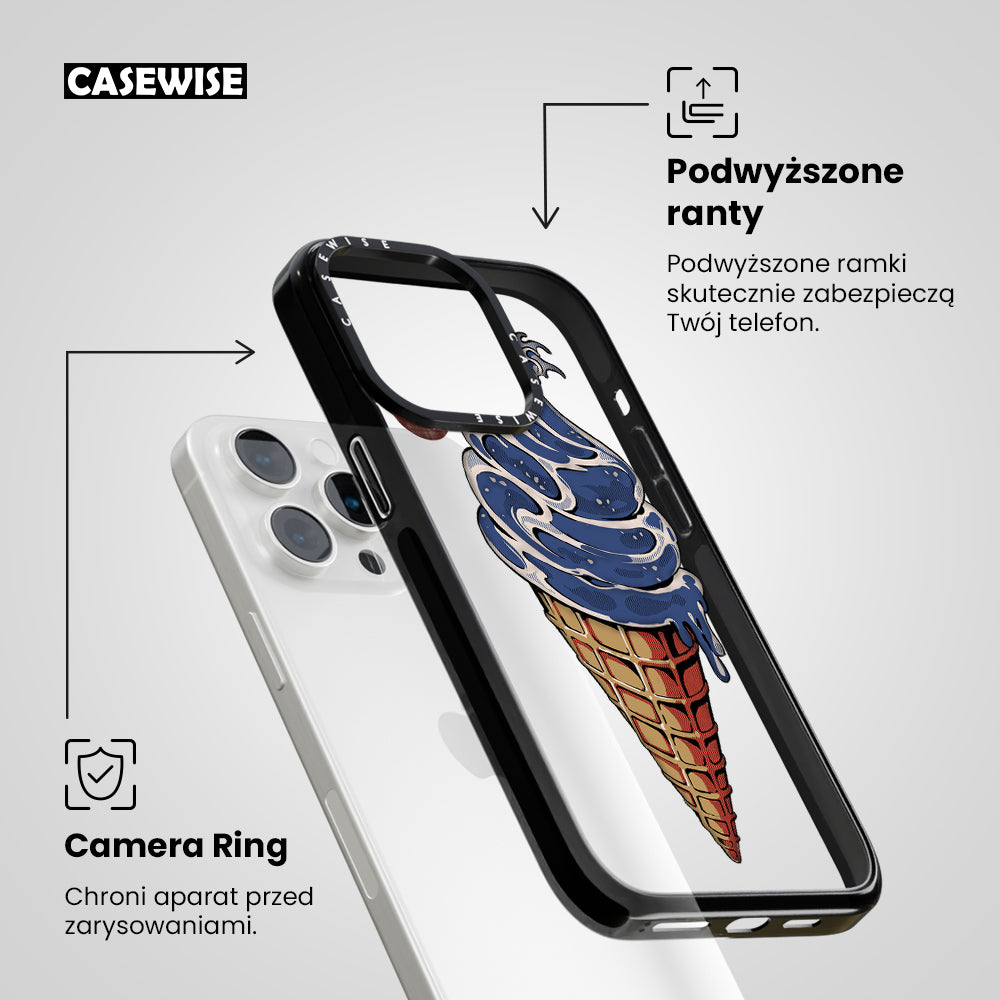 CASEWISE

Podwyższone ranty

Podwyższone ramki skutecznie zabezpieczą Twój telefon.

CASEWISE

CASEWISE

Camera Ring

Chroni aparat przed zarysowaniami.