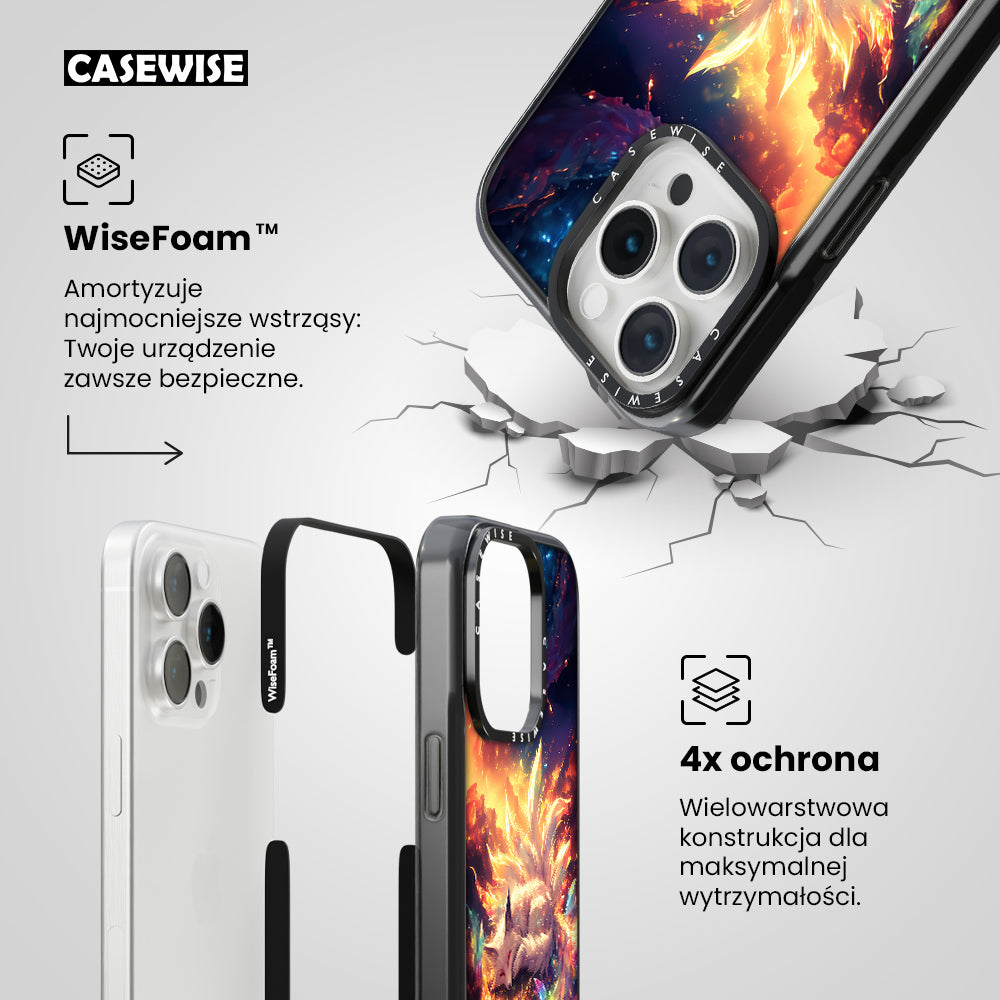 CASEWISE

WiseFoam™

Amortyzuje najmocniejsze wstrząsy: Twoje urządzenie zawsze bezpieczne.

CASEWISE

CASEWISE

WiseFoam™

CASEWISE

4x ochrona

Wielowarstwowa konstrukcja dla maksymalnej wytrzymałości.