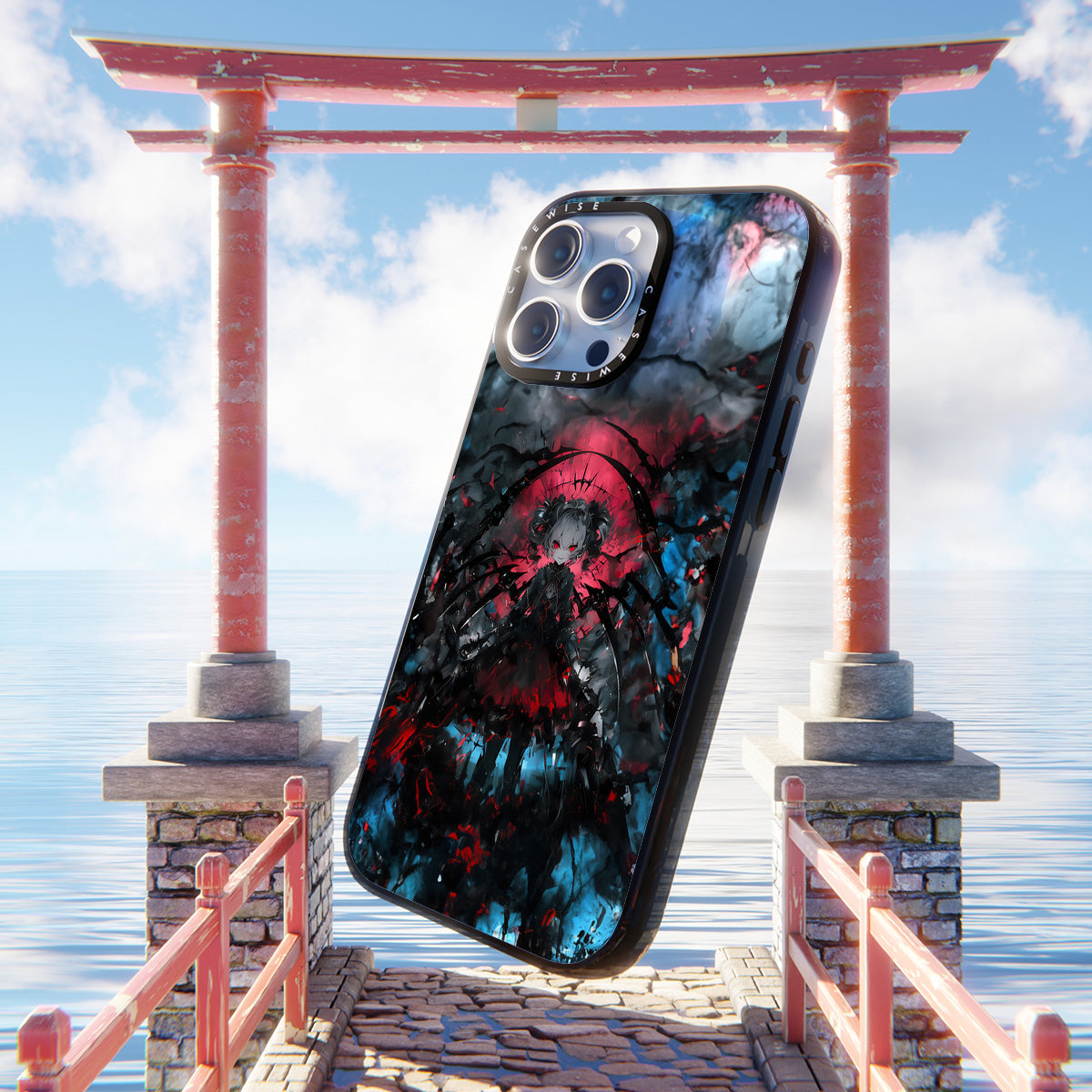 CASEWISE CASEWISE