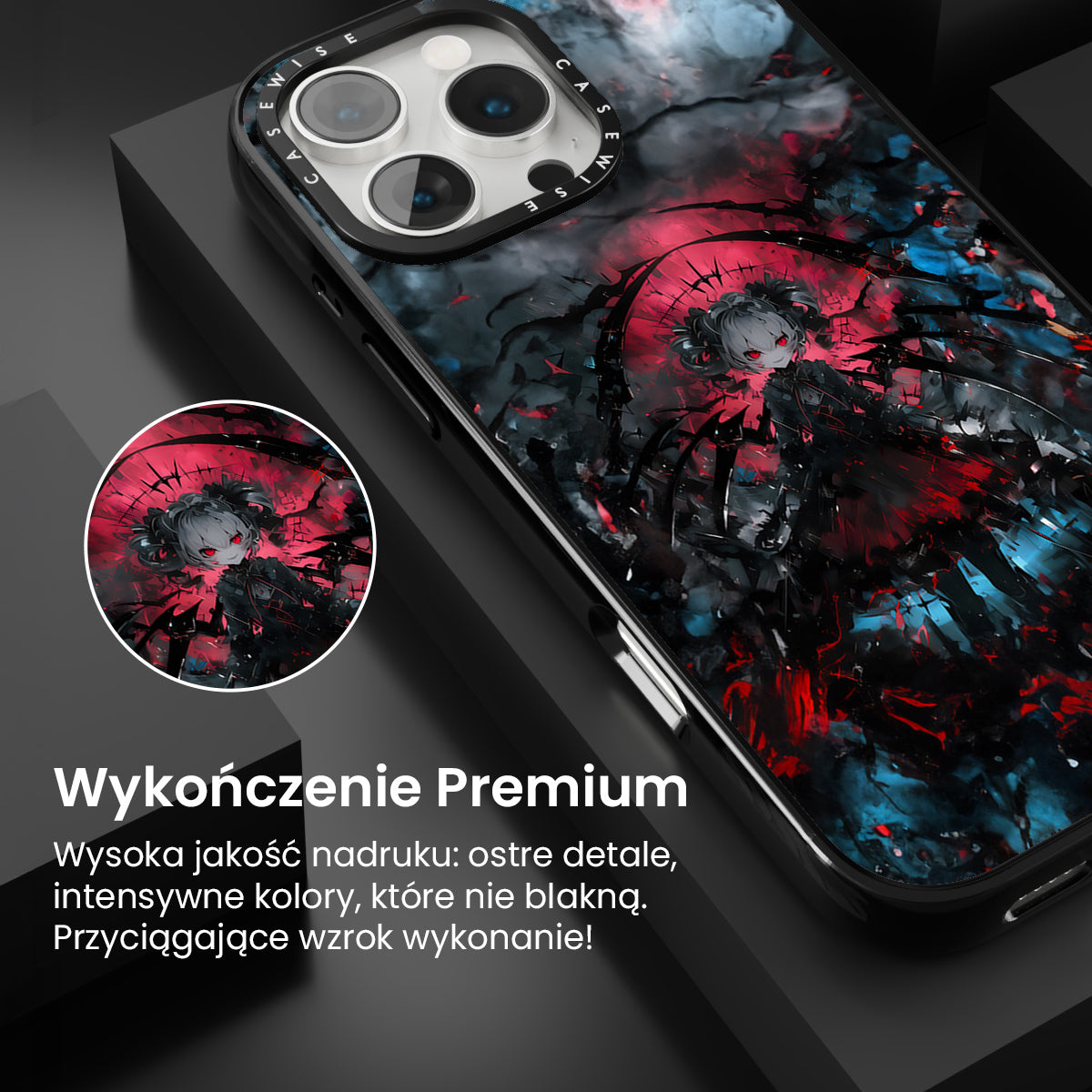 CASEWISE CASEWISE

Wykończenie Premium

Wysoka jakość nadruku: ostre detale, intensywne kolory, które nie blakną. Przyciągające wzrok wykonanie!