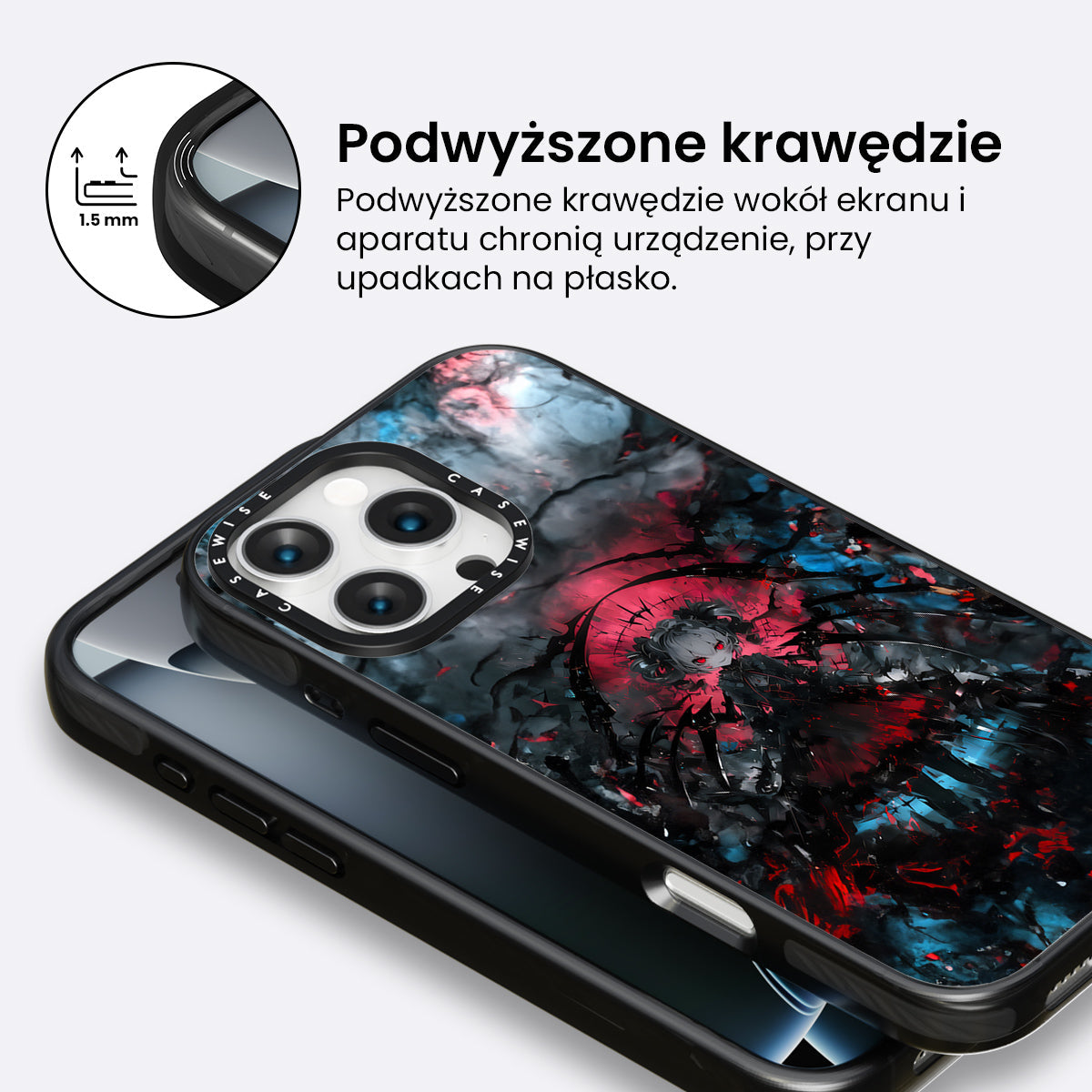 1.5 mm

Podwyższone krawędzie

Podwyższone krawędzie wokół ekranu i aparatu chronią urządzenie, przy upadkach na płasko.

CASEWISE CASEWISE