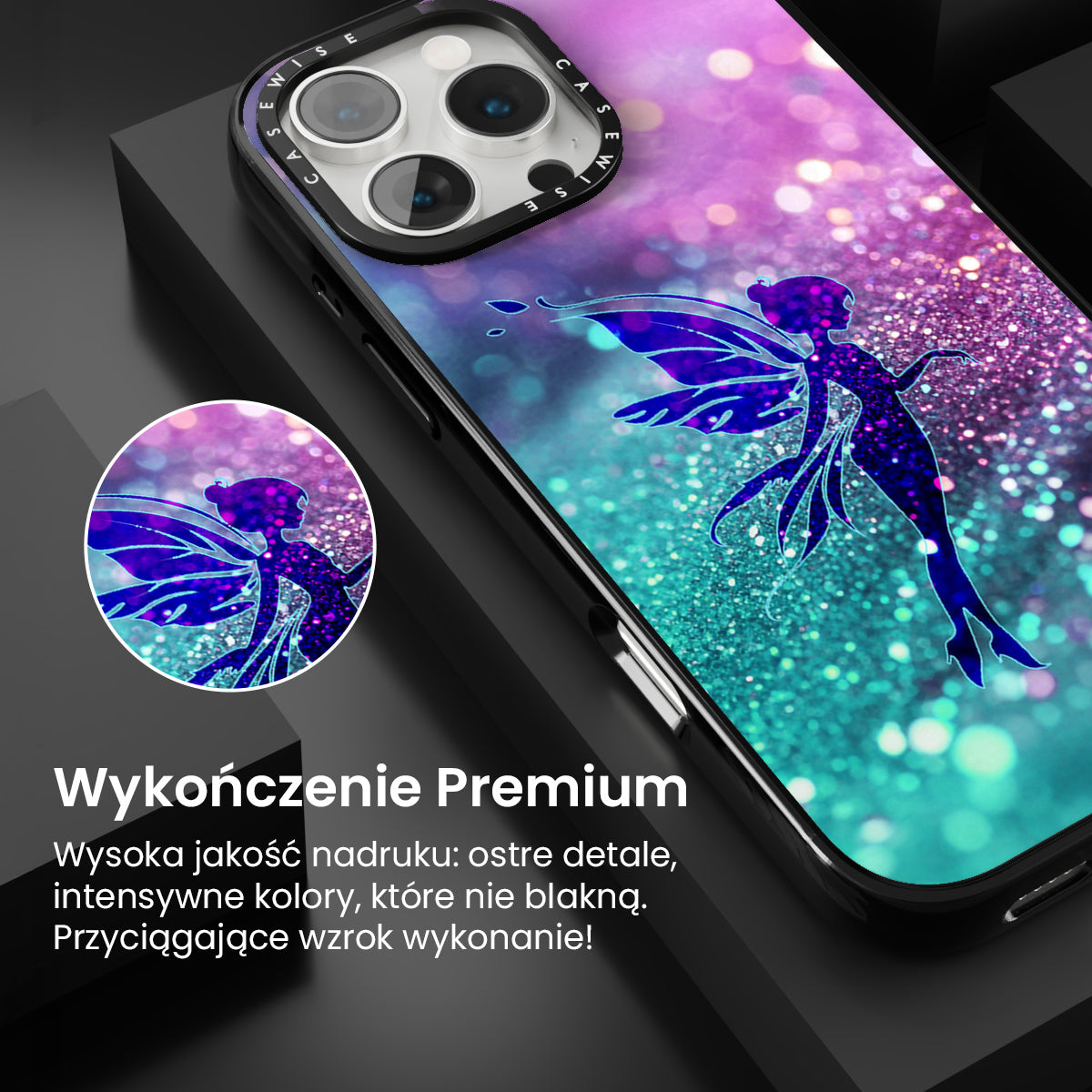 CASEWISE CASEWISE

Wykończenie Premium

Wysoka jakość nadruku: ostre detale, intensywne kolory, które nie blakną. Przyciągające wzrok wykonanie!