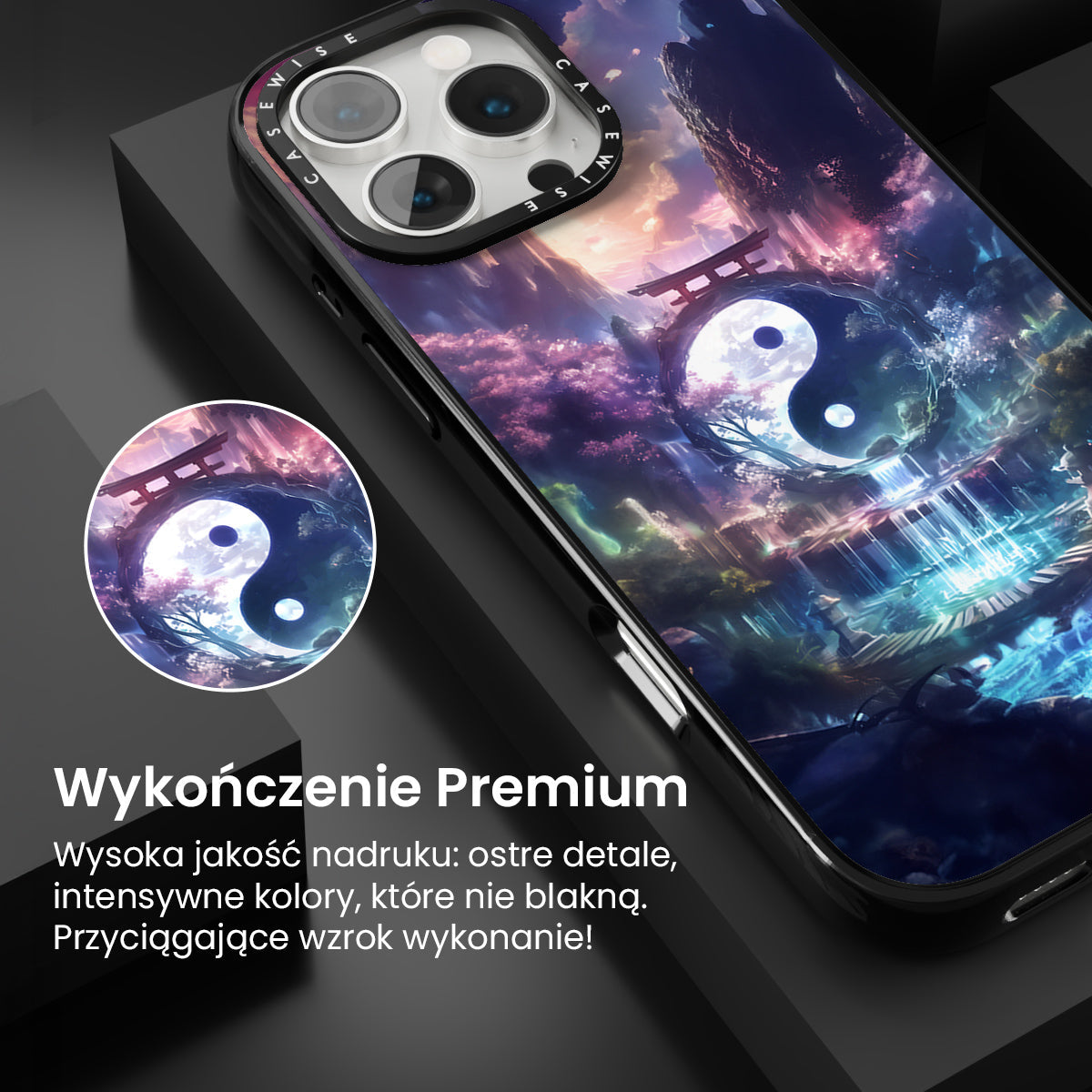 CASEWISE CASEWISE

Wykończenie Premium

Wysoka jakość nadruku: ostre detale, intensywne kolory, które nie blakną. Przyciągające wzrok wykonanie!