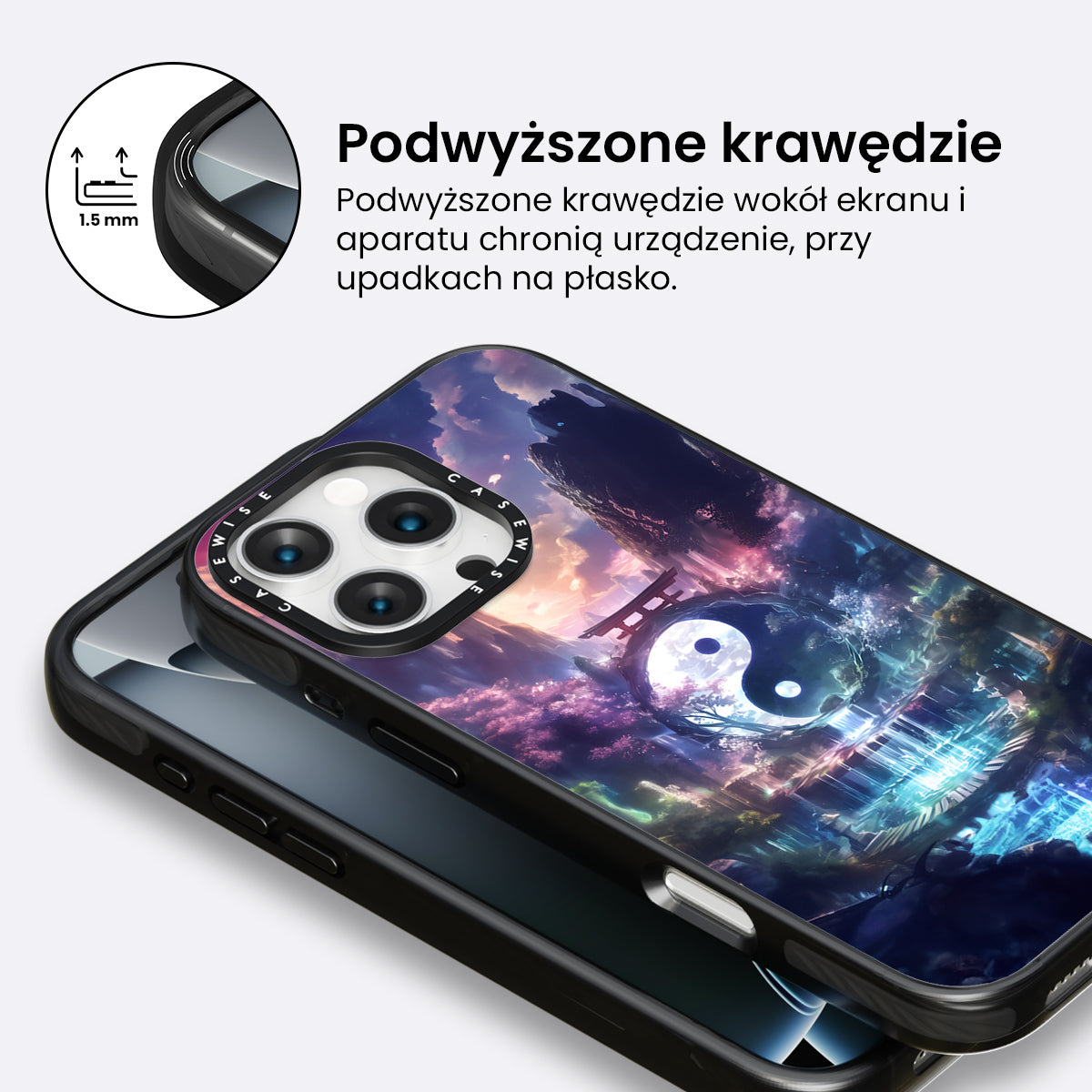 1.5 mm

Podwyższone krawędzie

Podwyższone krawędzie wokół ekranu i aparatu chronią urządzenie, przy upadkach na płasko.

CASEWISE CASEWISE