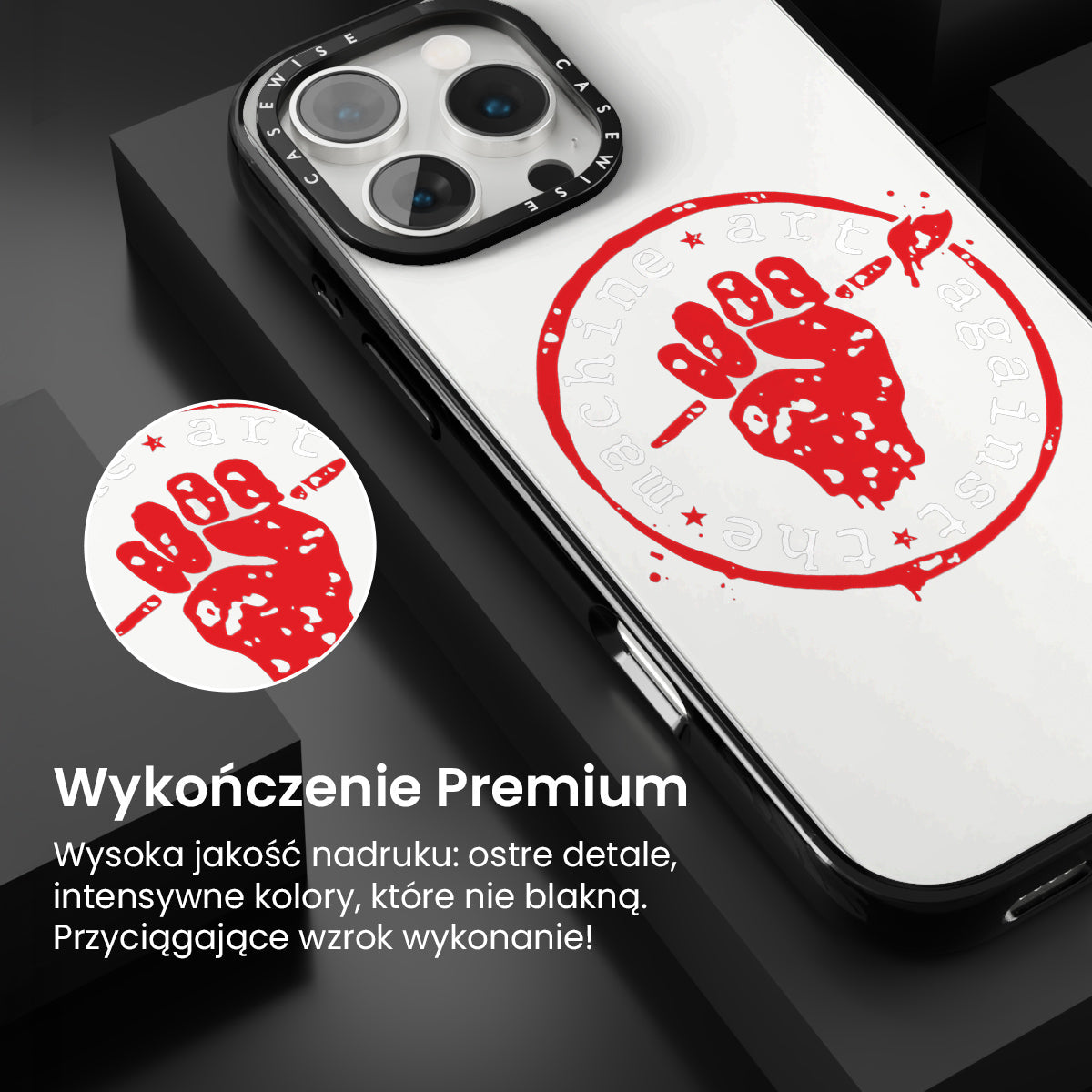 CASEWISE CASEWISE

art against the machine

art

Wykończenie Premium

Wysoka jakość nadruku: ostre detale, intensywne kolory, które nie blakną. Przyciągające wzrok wykonanie!