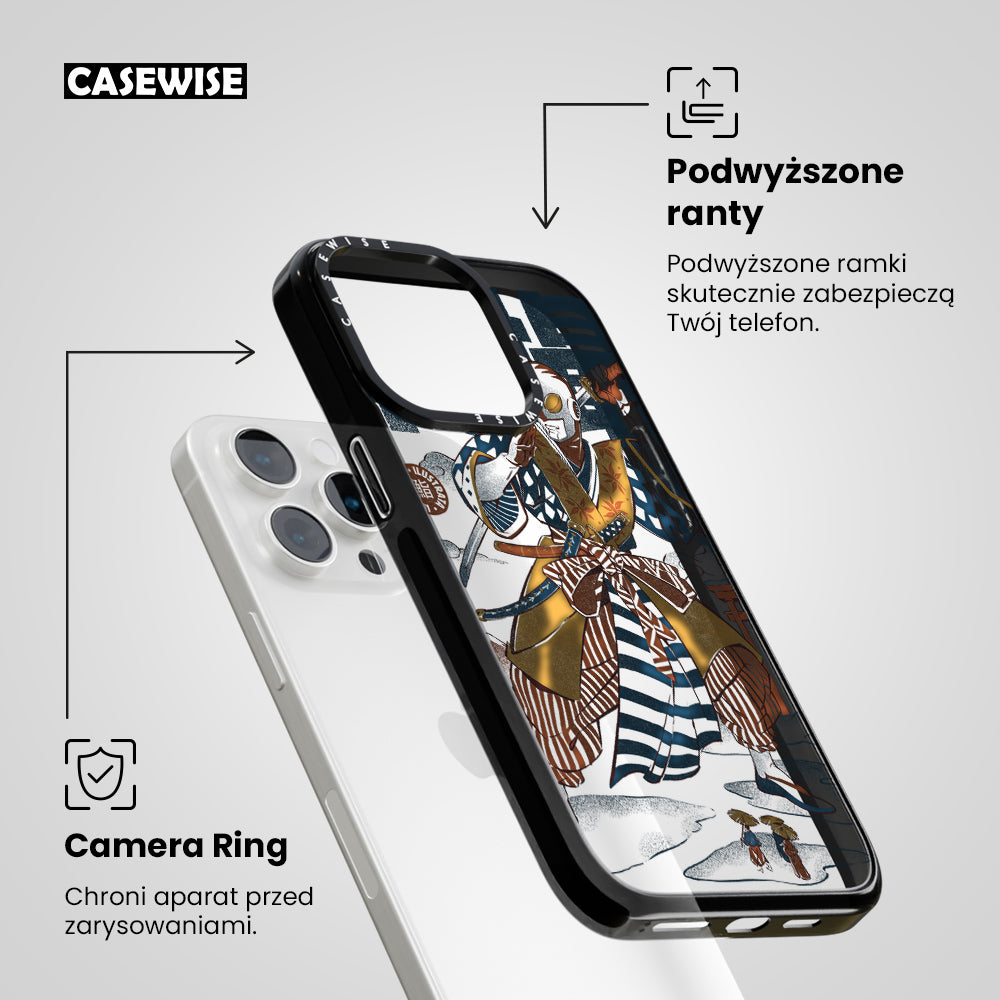 CASEWISE

Podwyższone ranty

Podwyższone ramki skutecznie zabezpieczą Twój telefon.

CASEWISE

CASEWISE

Camera Ring

Chroni aparat przed zarysowaniami.