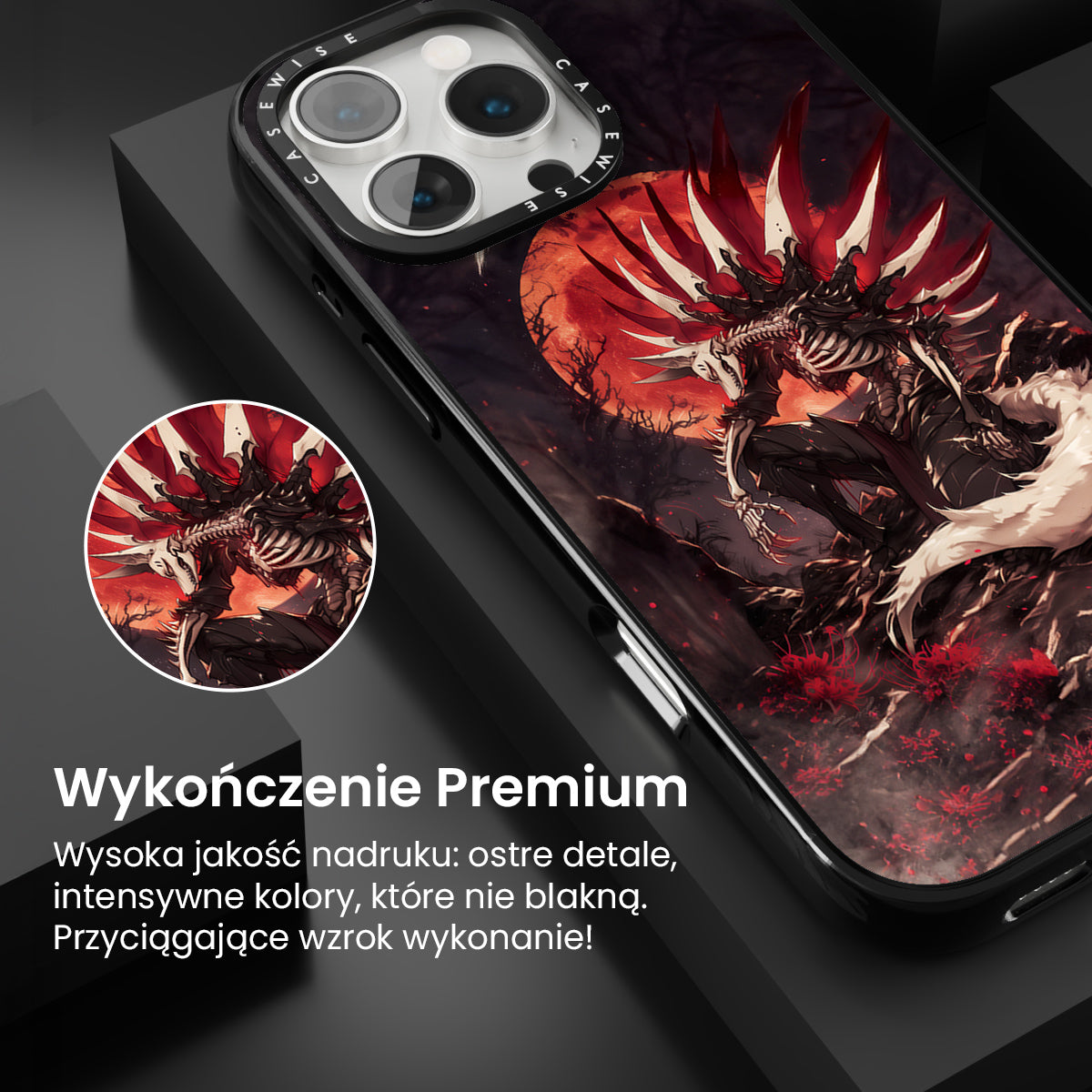 CASEWISE CASEWISE

Wykończenie Premium

Wysoka jakość nadruku: ostre detale, intensywne kolory, które nie blakną. Przyciągające wzrok wykonanie!