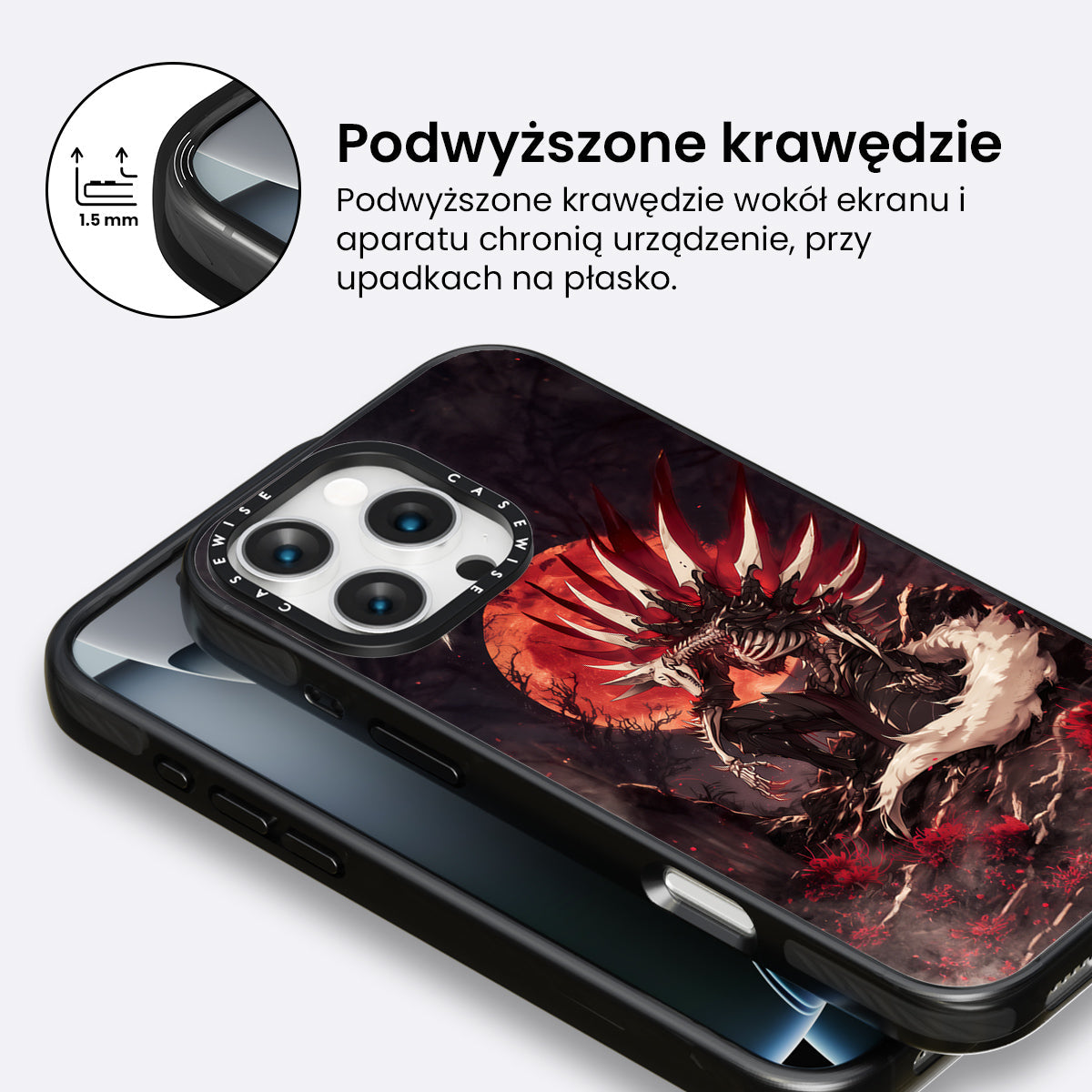 1.5 mm

Podwyższone krawędzie

Podwyższone krawędzie wokół ekranu i aparatu chronią urządzenie, przy upadkach na płasko.

CASEWISE CASEWISE