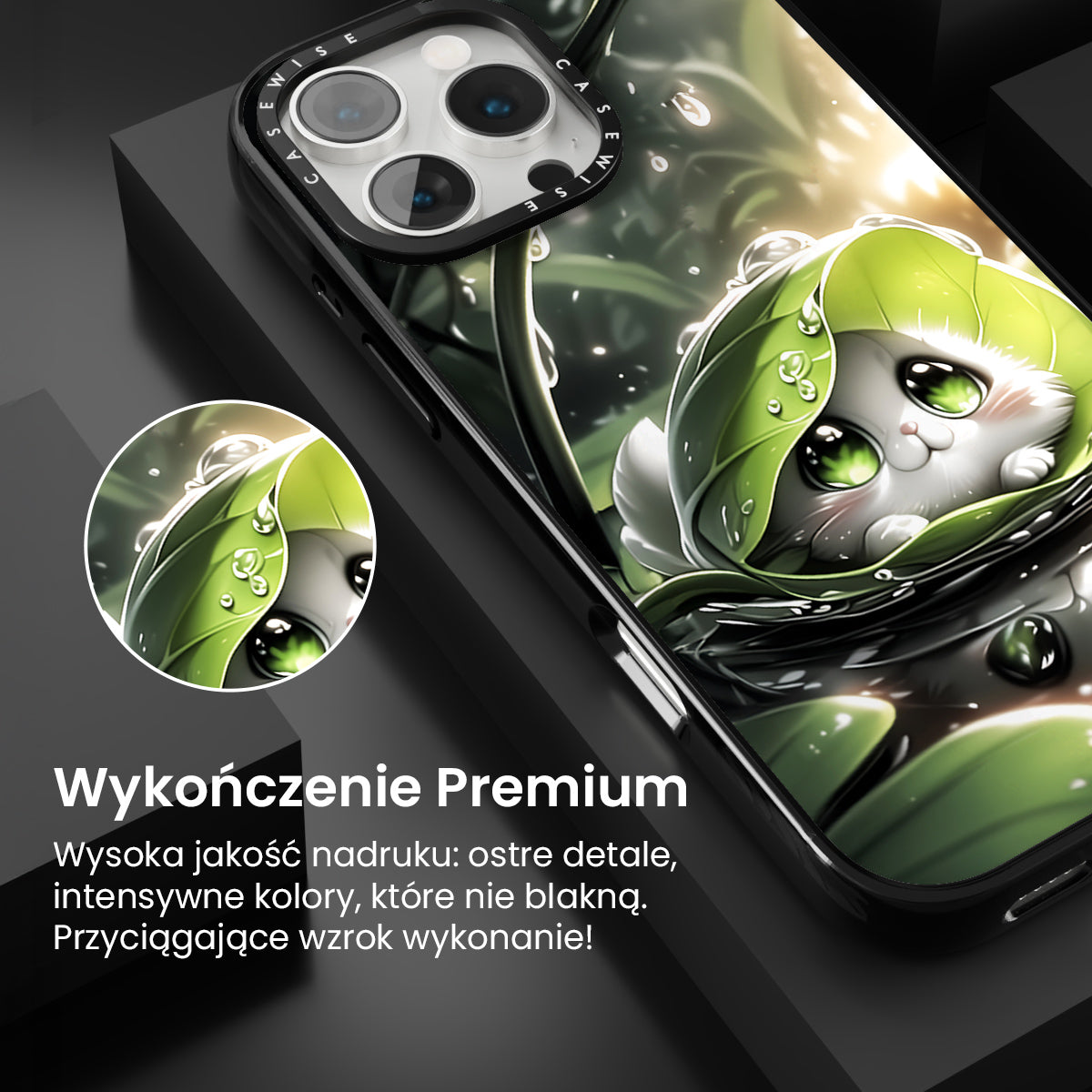 CASEWISE CASEWISE

Wykończenie Premium

Wysoka jakość nadruku: ostre detale, intensywne kolory, które nie blakną. Przyciągające wzrok wykonanie!