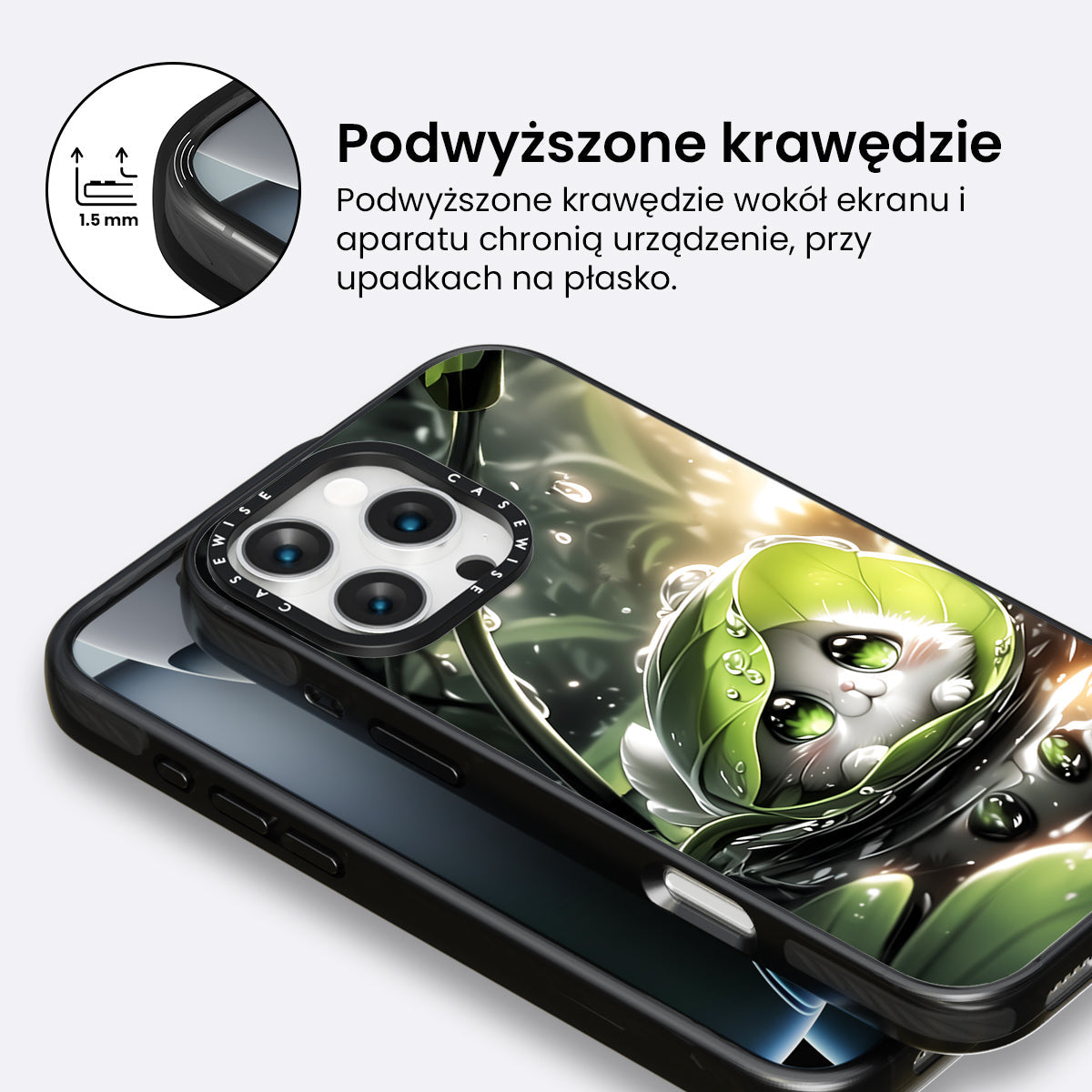 1.5 mm

Podwyższone krawędzie

Podwyższone krawędzie wokół ekranu i aparatu chronią urządzenie, przy upadkach na płasko.

CASEWISE CASEWISE