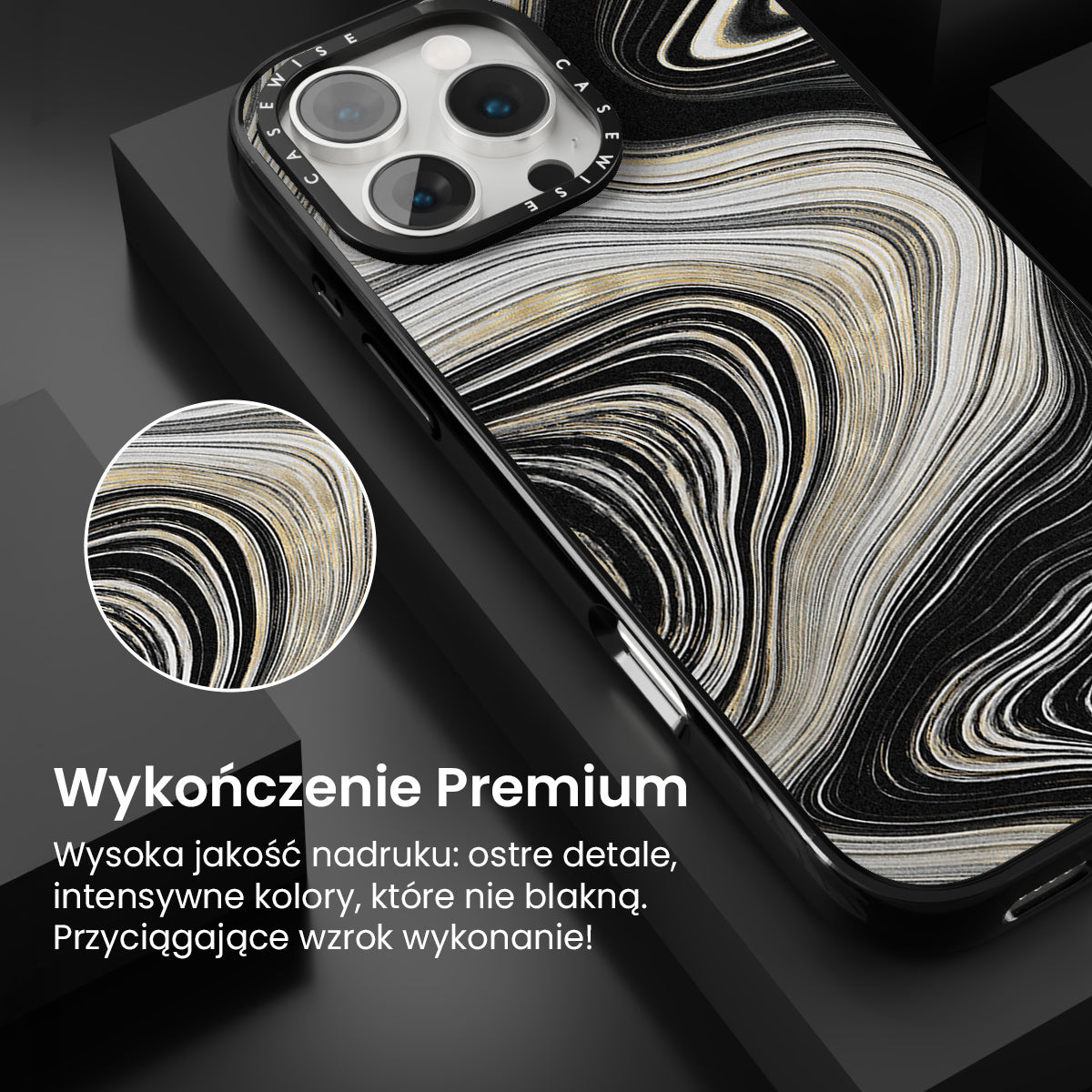 CASEWISE CASEWISE

Wykończenie Premium

Wysoka jakość nadruku: ostre detale, intensywne kolory, które nie blakną. Przyciągające wzrok wykonanie!