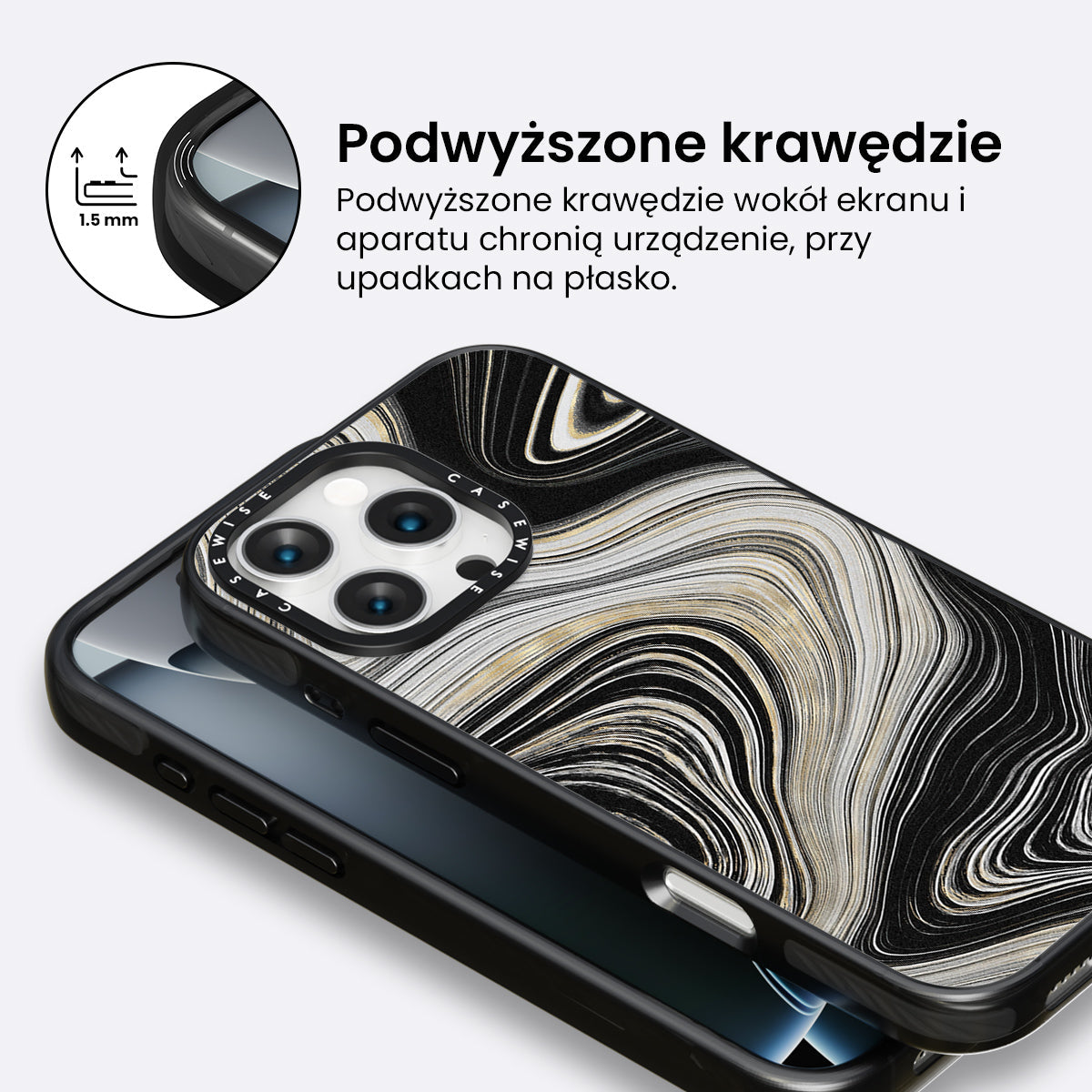 1.5 mm

Podwyższone krawędzie

Podwyższone krawędzie wokół ekranu i aparatu chronią urządzenie, przy upadkach na płasko.

CASEWISE CASEWISE