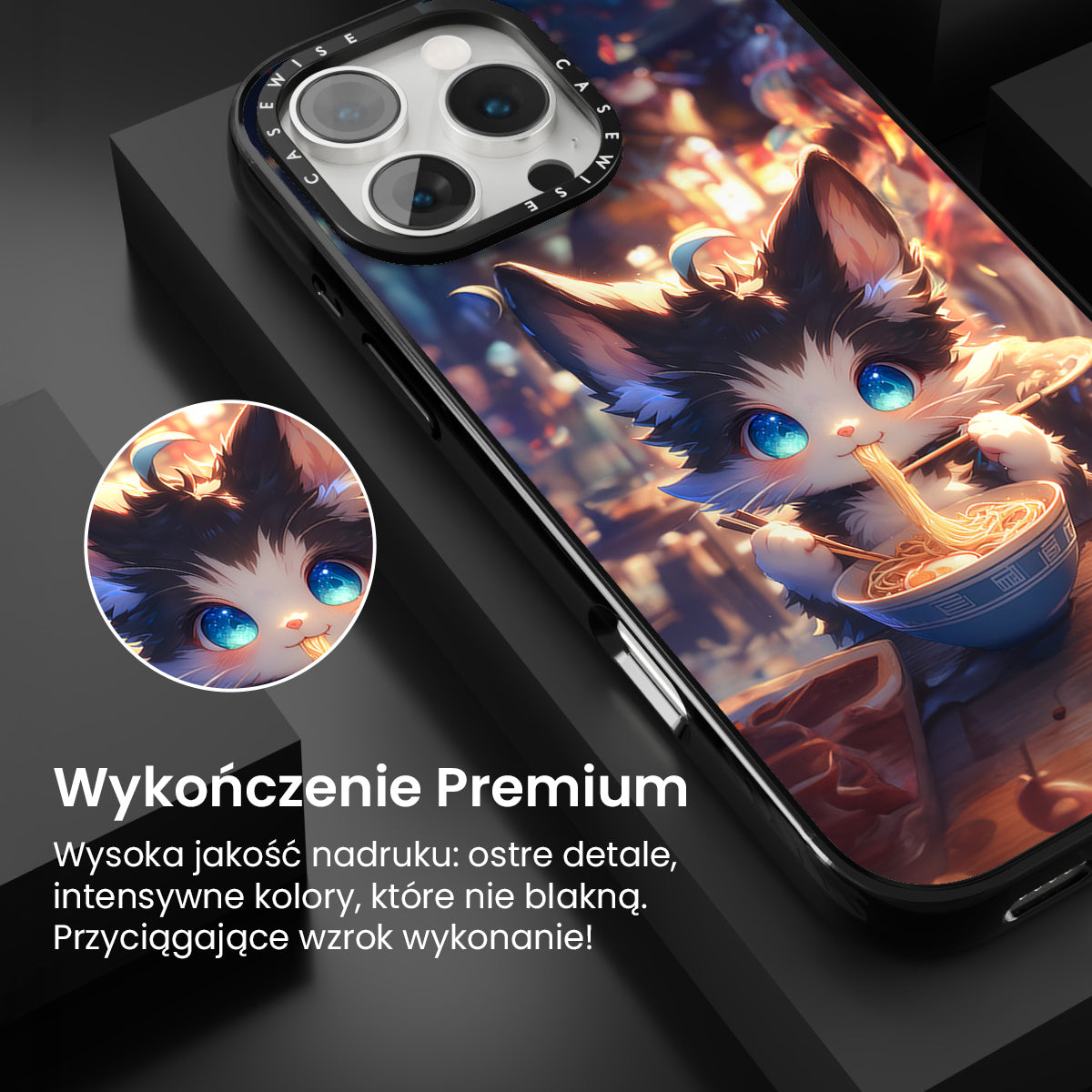 CASEWISE CASEWISE

Wykończenie Premium

Wysoka jakość nadruku: ostre detale, intensywne kolory, które nie blakną. Przyciągające wzrok wykonanie!