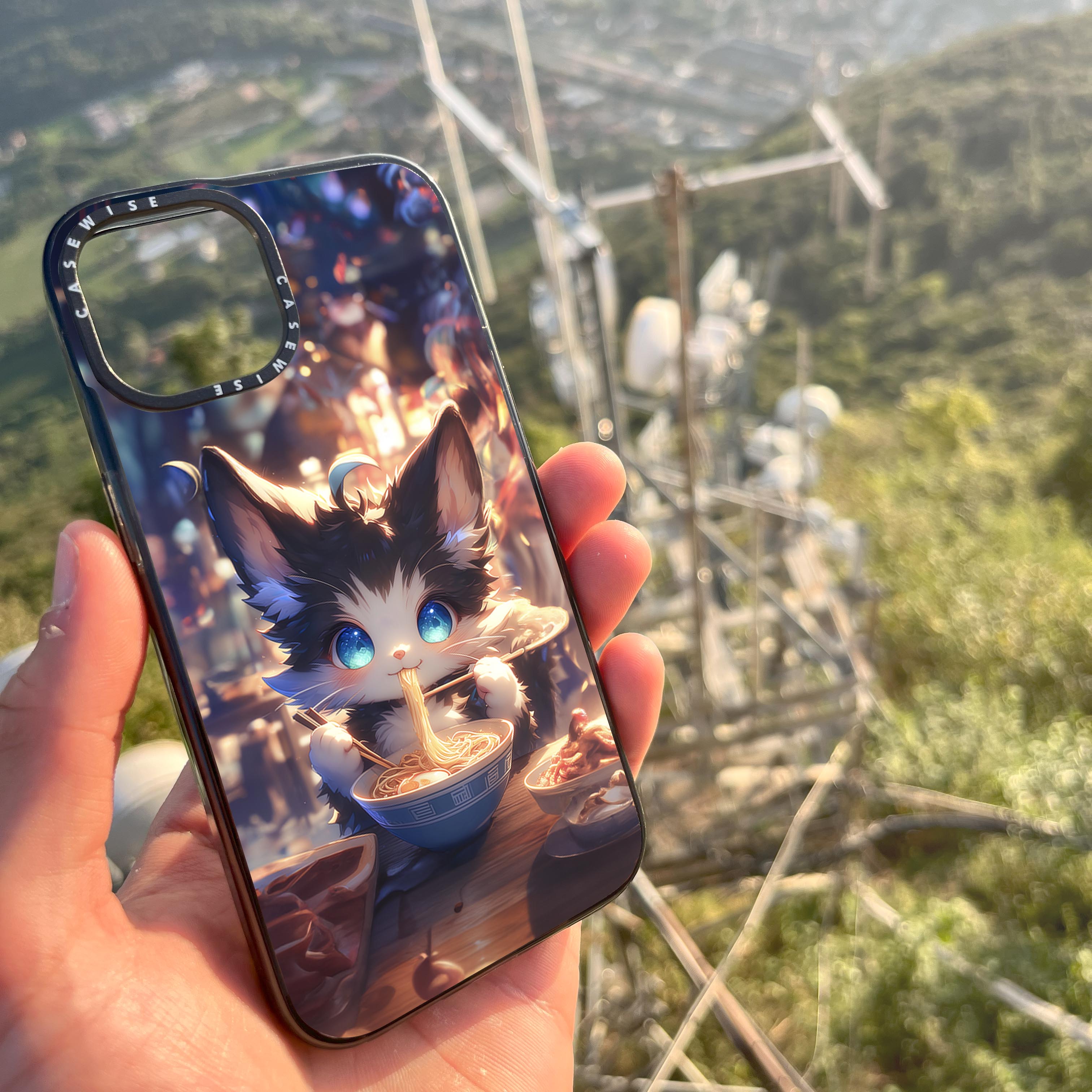 CASEWISE CASEWISE